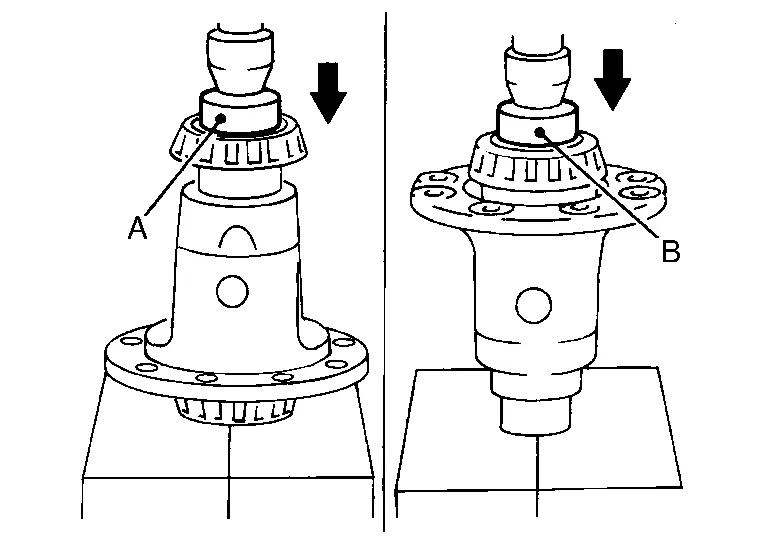 A

B