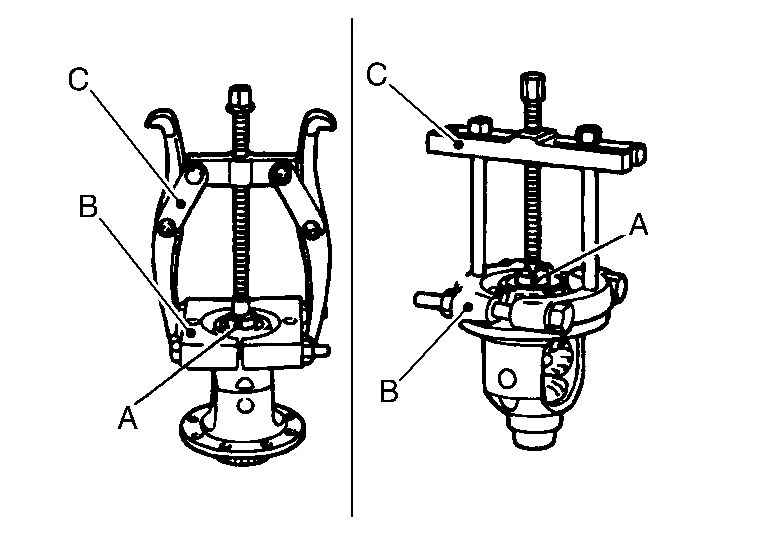 C
B
A

C
A
B