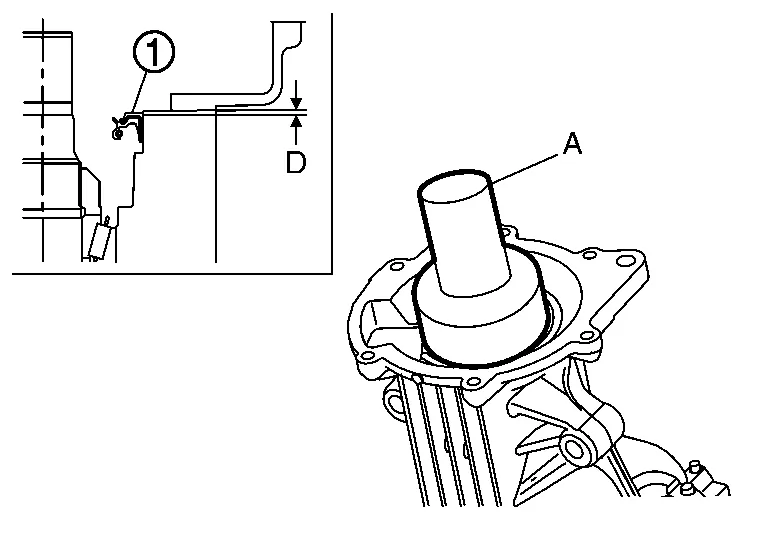 1
D
A