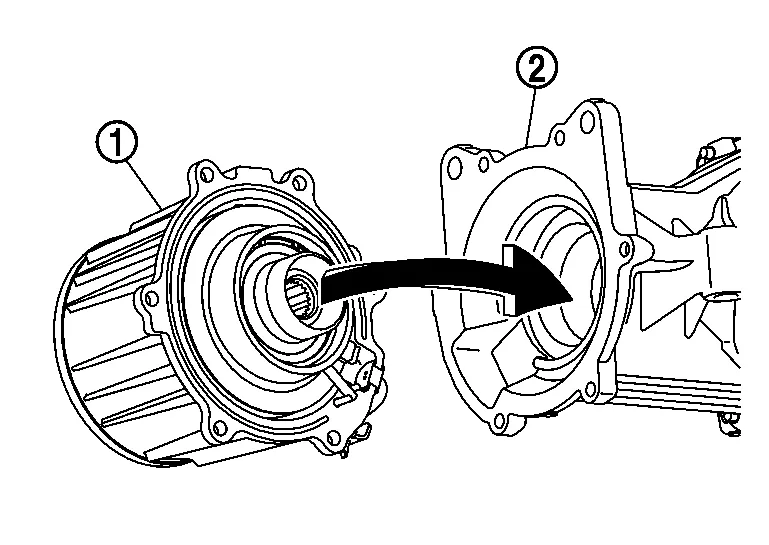 1

2