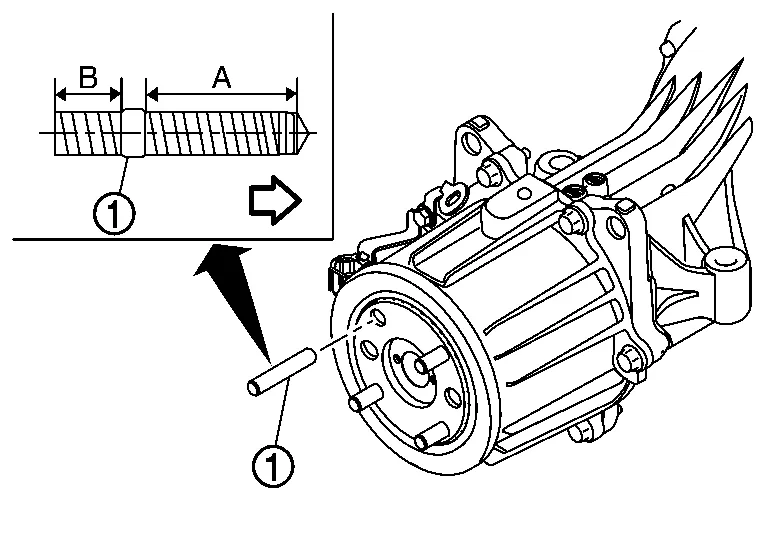 B
A
①
①