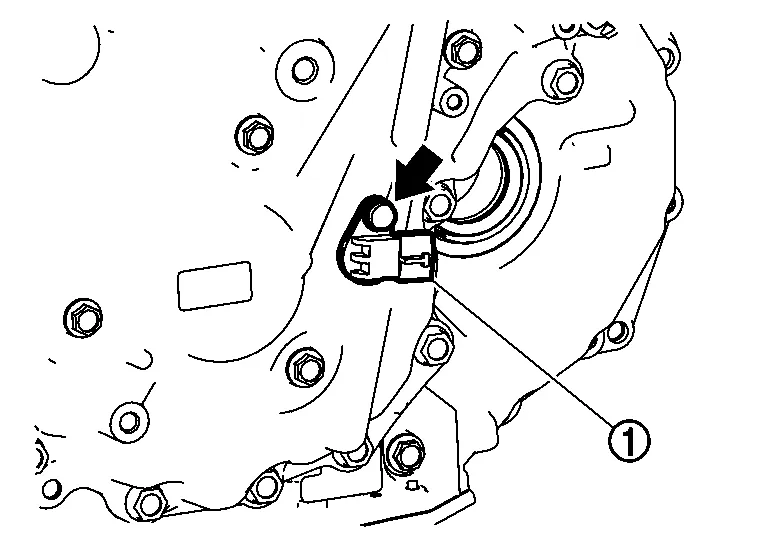 ①