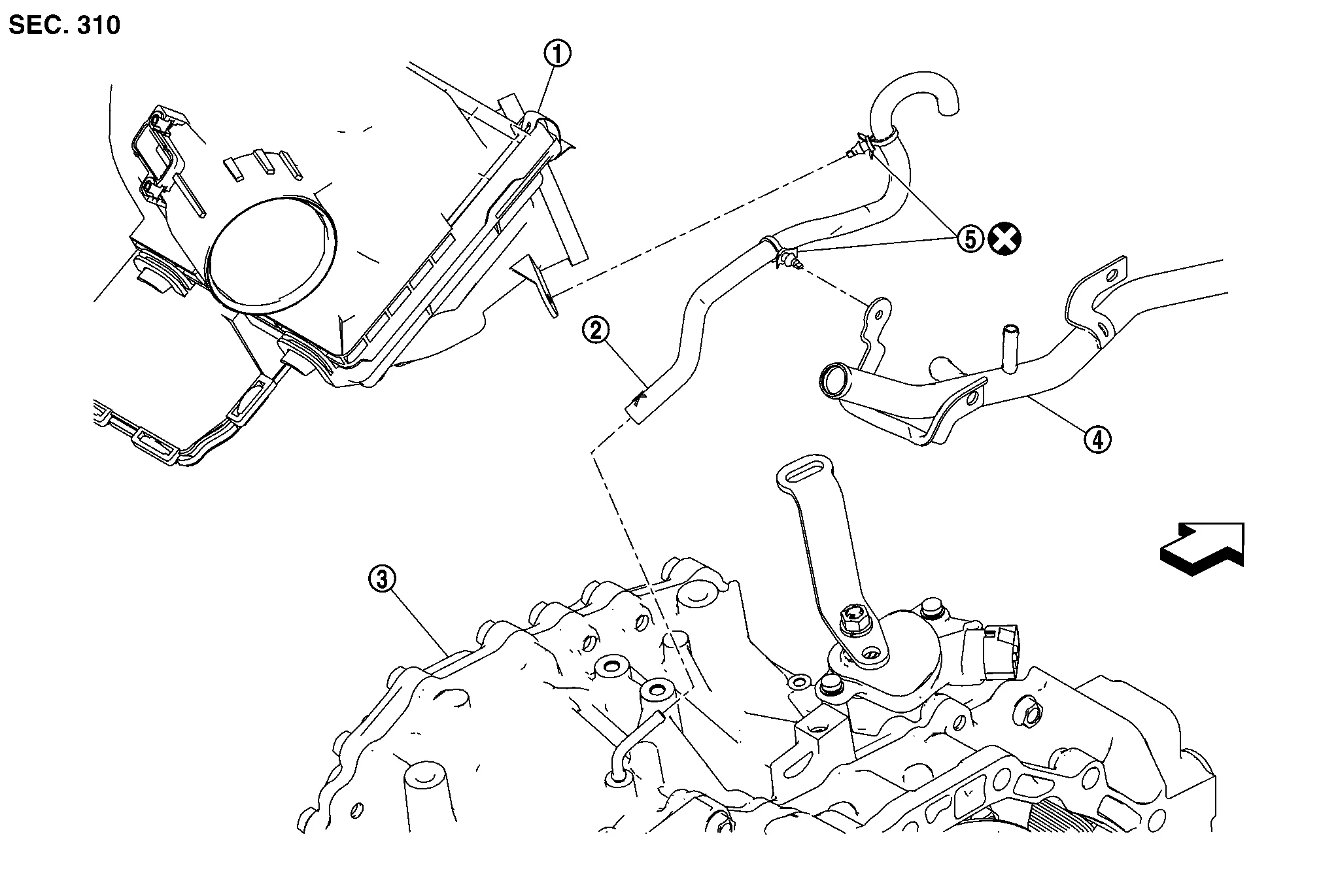 SEC. 310

①

⑤

②

④

③