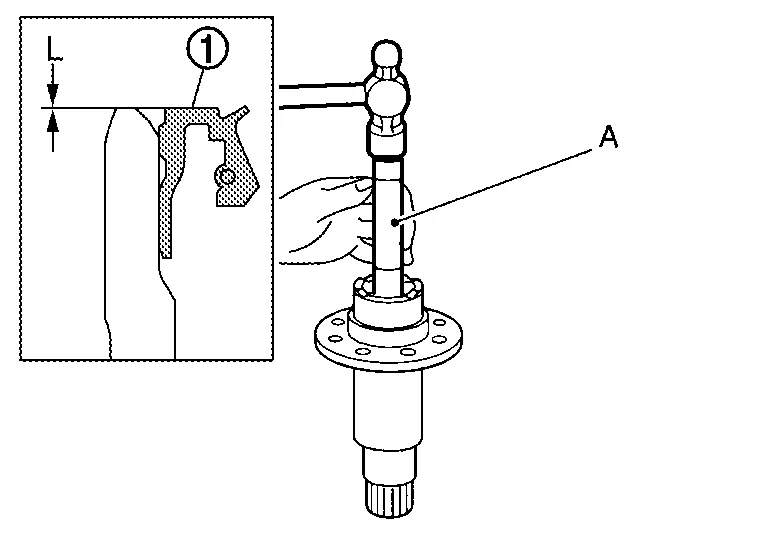 L
1
A