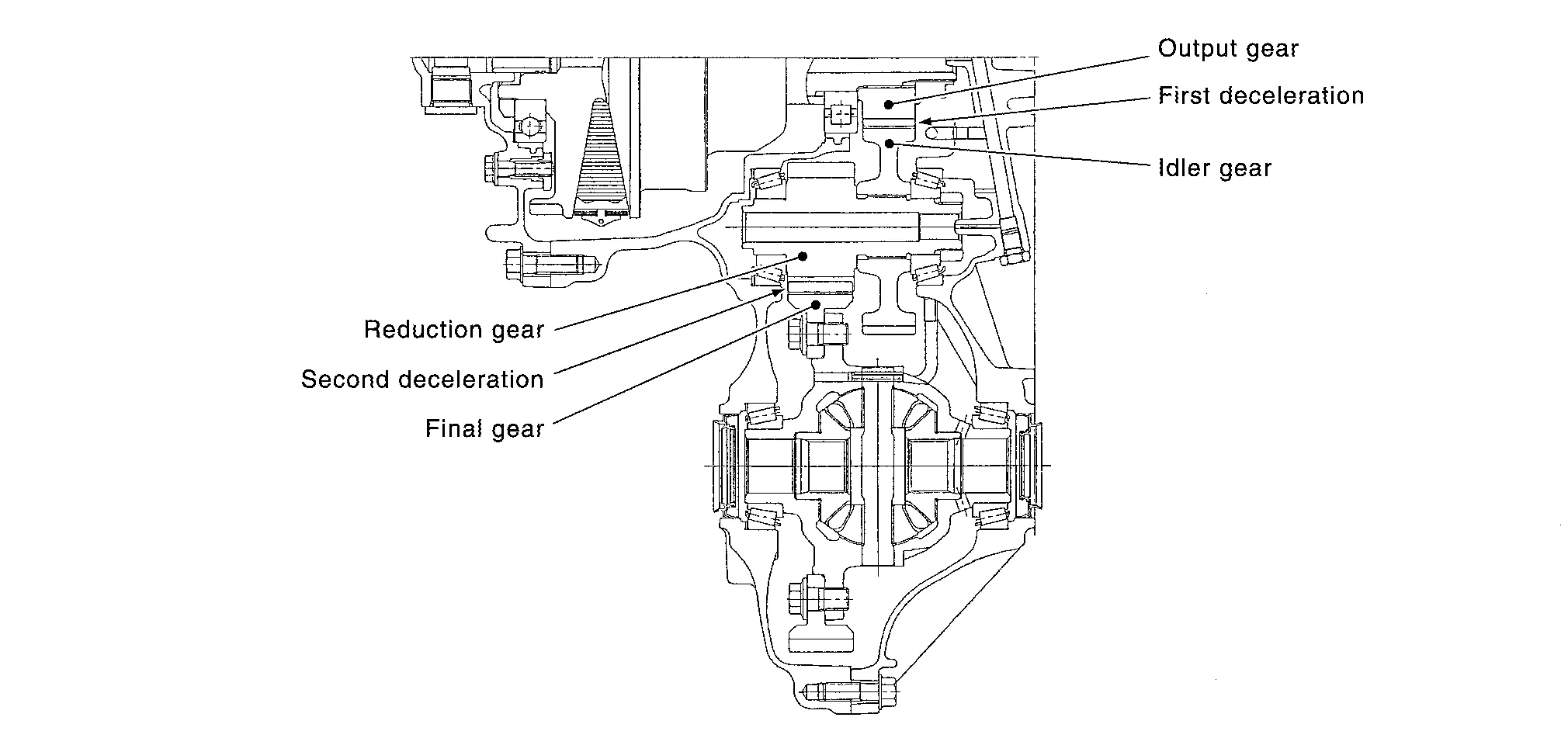 Output gear
First deceleration
Idler gear
Reduction gear
Second deceleration
Final gear