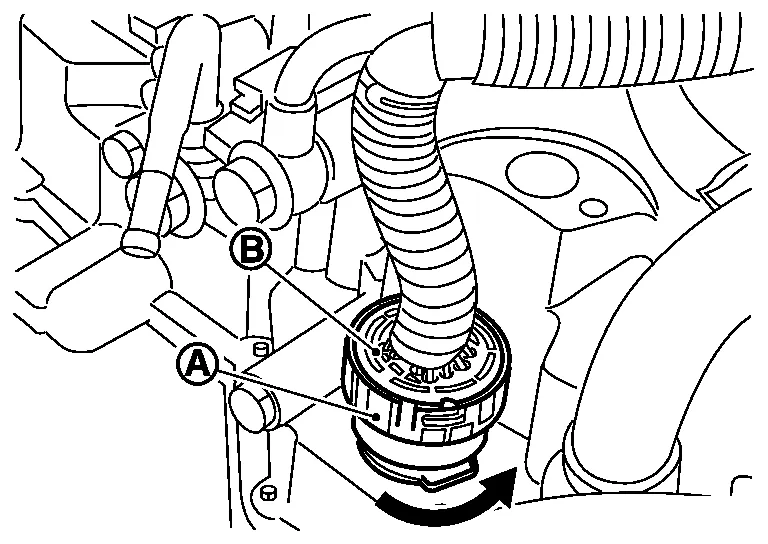 B
A