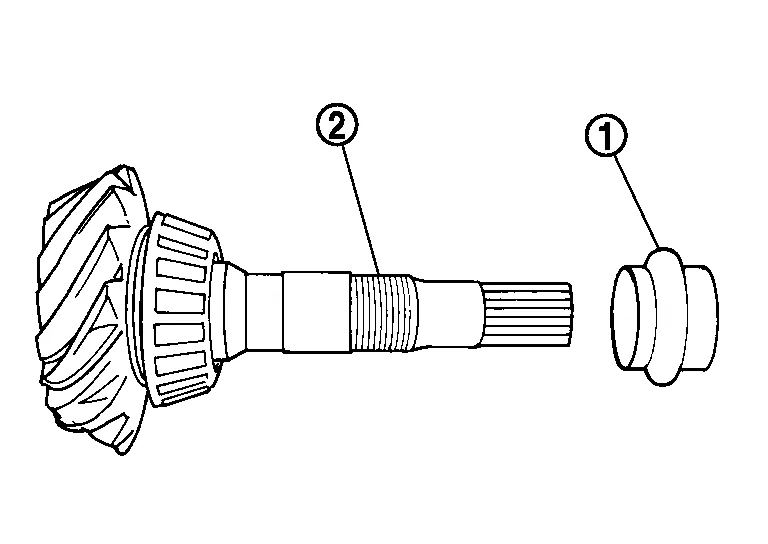 2
1