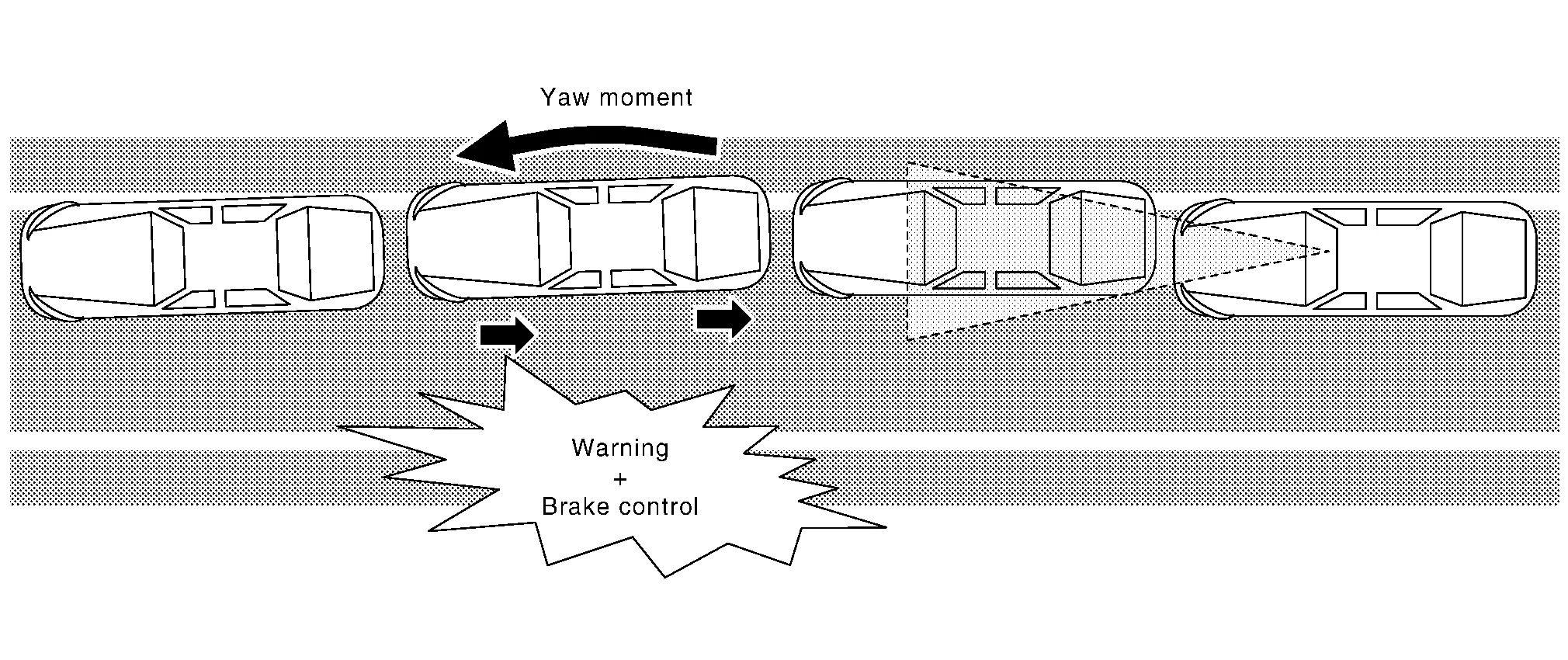 Yaw moment

Warning
+
Brake control