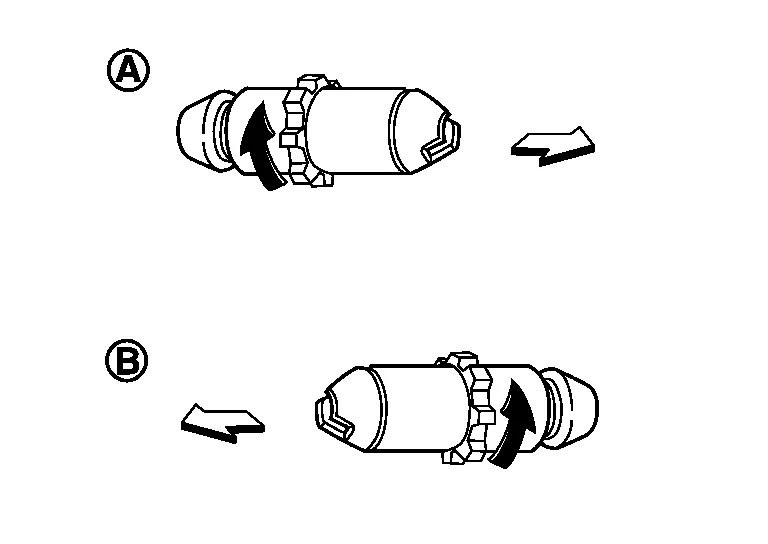 A

B