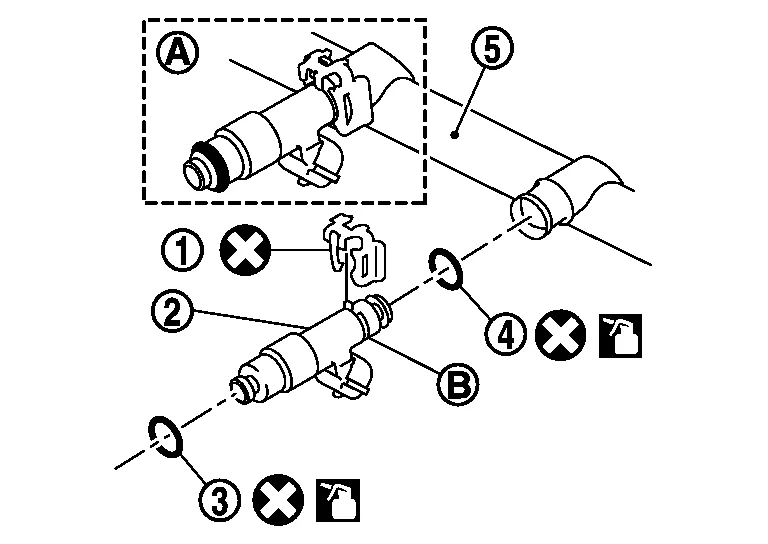 A

5

1

2

4

B

3