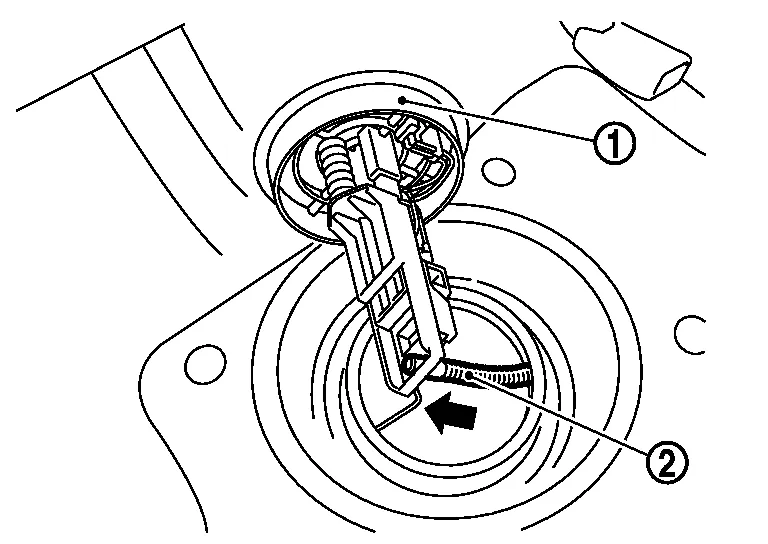 ①
②