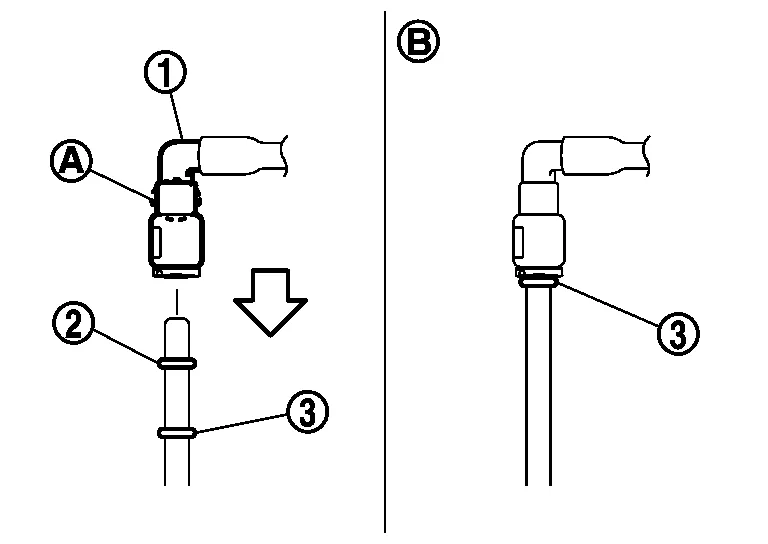 1
A
2
3
B
3