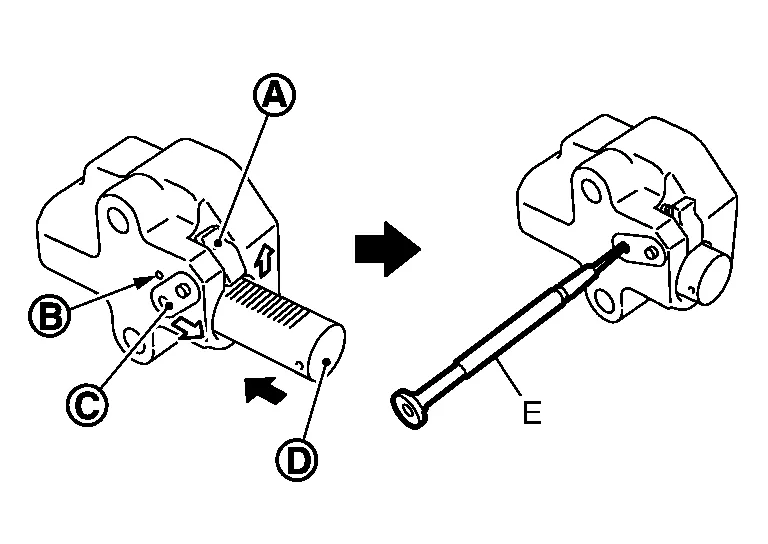 A
B
C
D
E