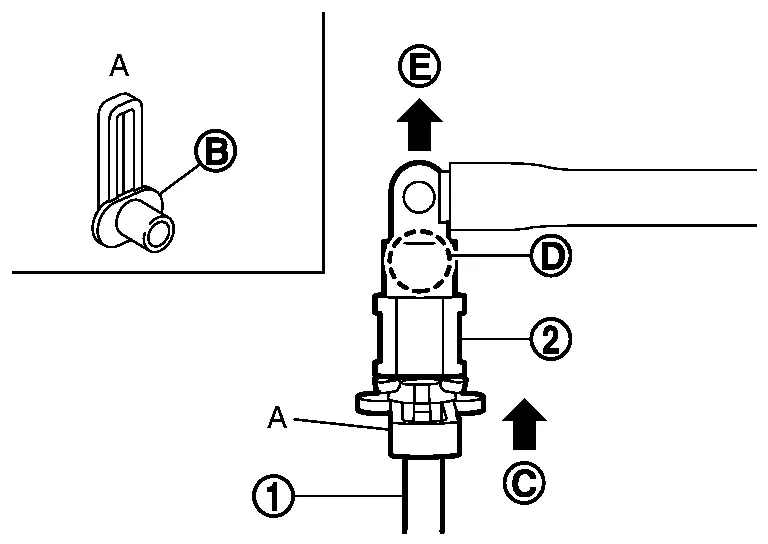 A
B
E
D
2
A
C
1