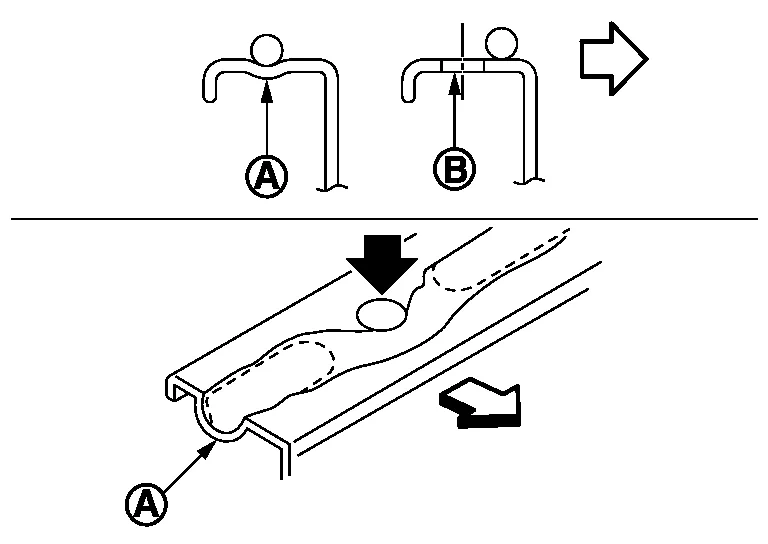 A
B
A