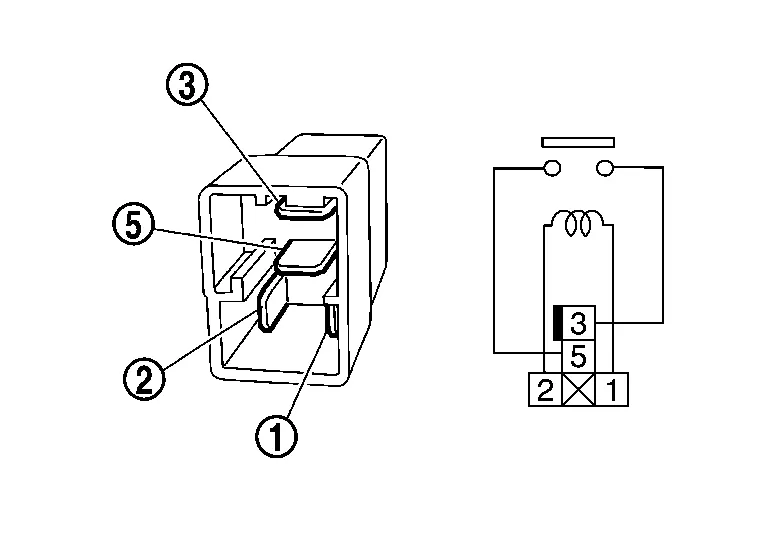 3
5
2
1

3
5
2
1