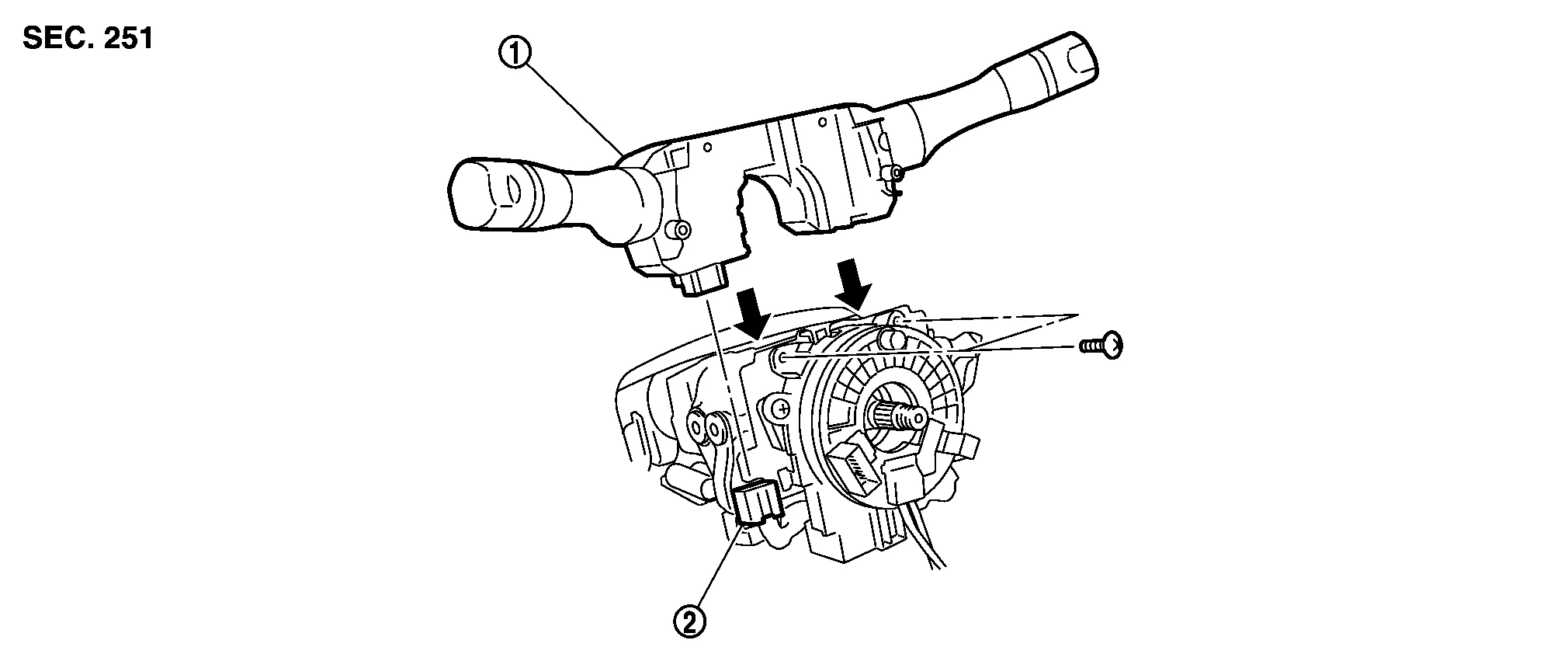 SEC. 251

①

②