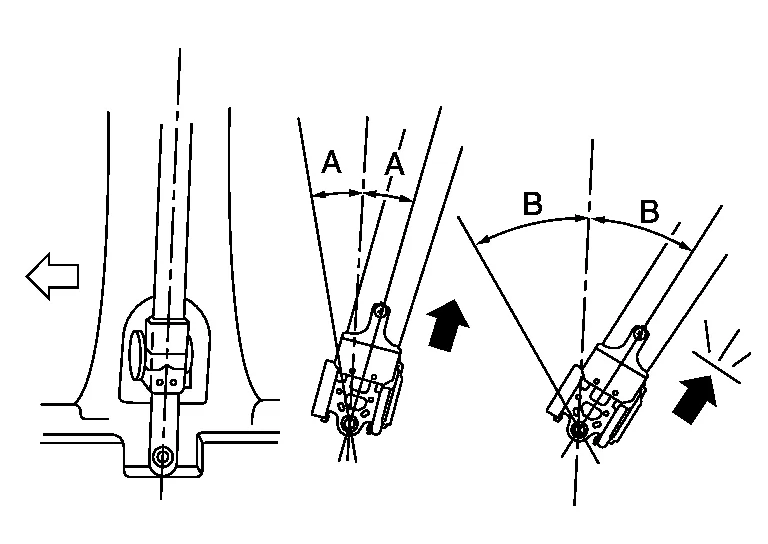 A A B B