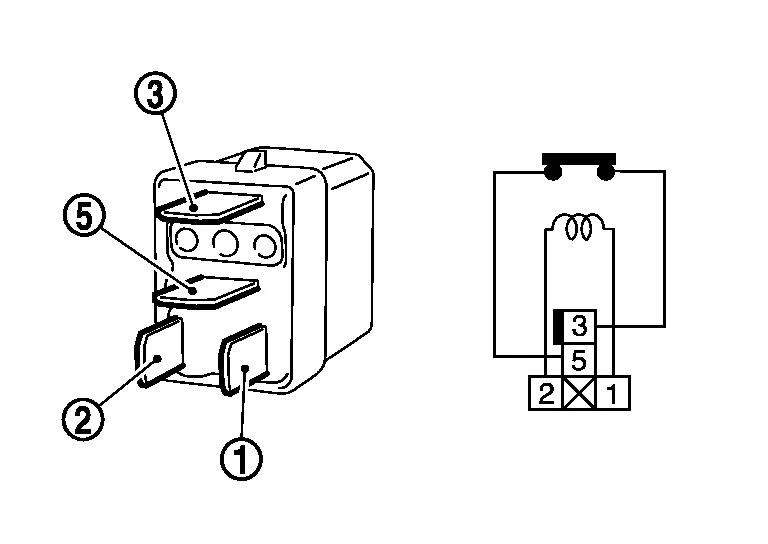 3
5
2
1
3
5
2
1