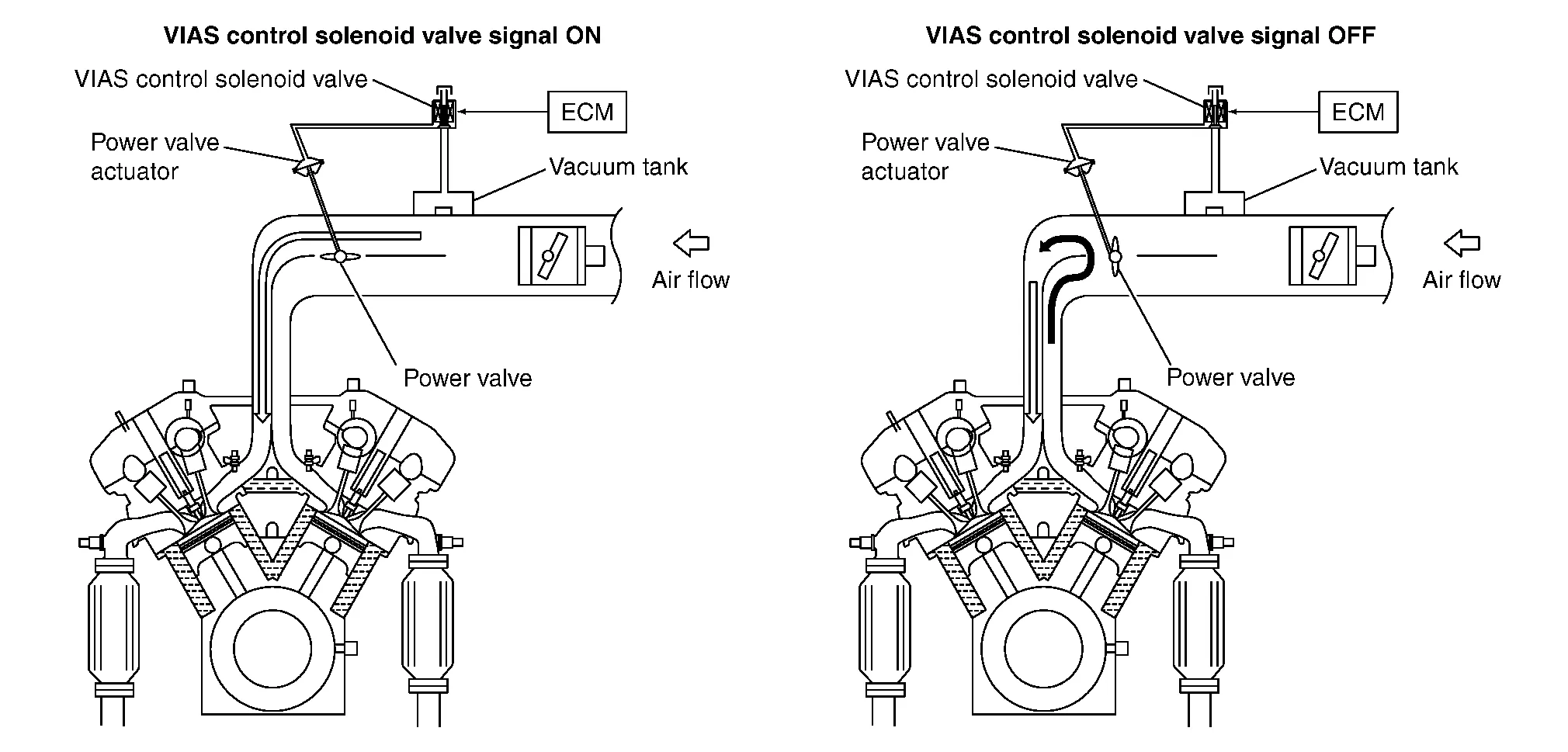 VIAS control solenoid valve signal ON

VIAS control solenoid valve

ECM

Power valve actuator

Vacuum tank

Air flow

Power valve

VIAS control solenoid valve signal OFF

VIAS control solenoid valve

ECM

Power valve actuator

Vacuum tank

Air flow

Power valve