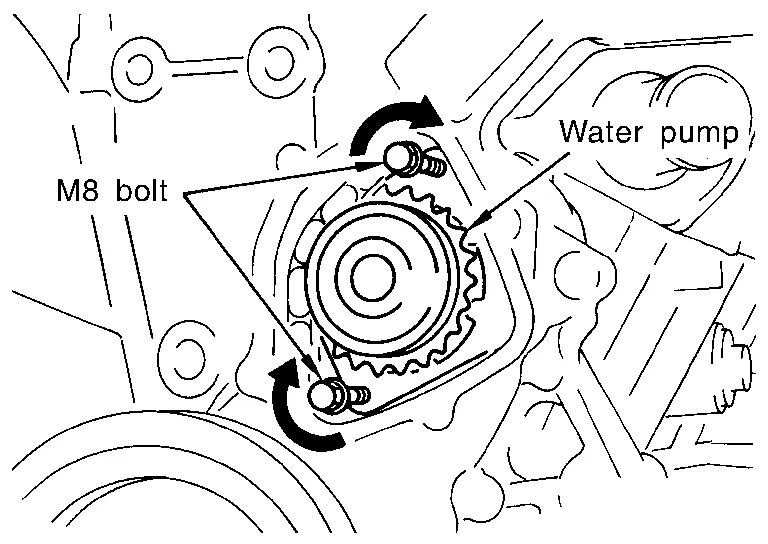 Water pump

M8 bolt