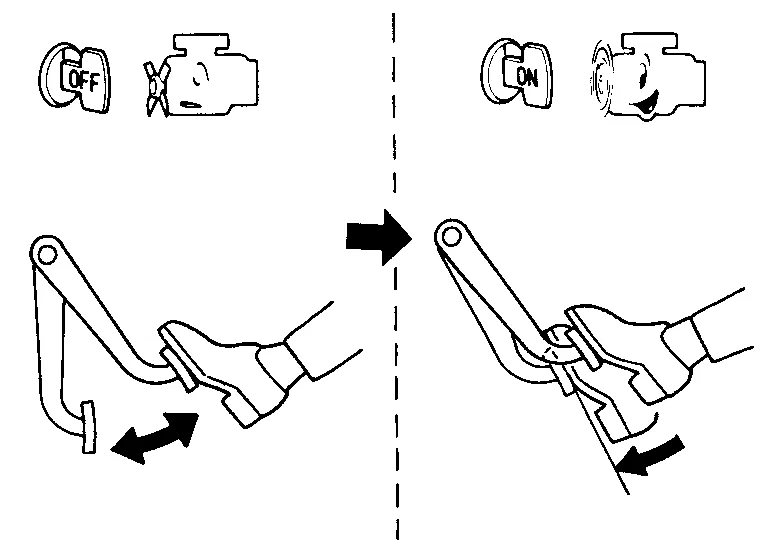 OFF

ON