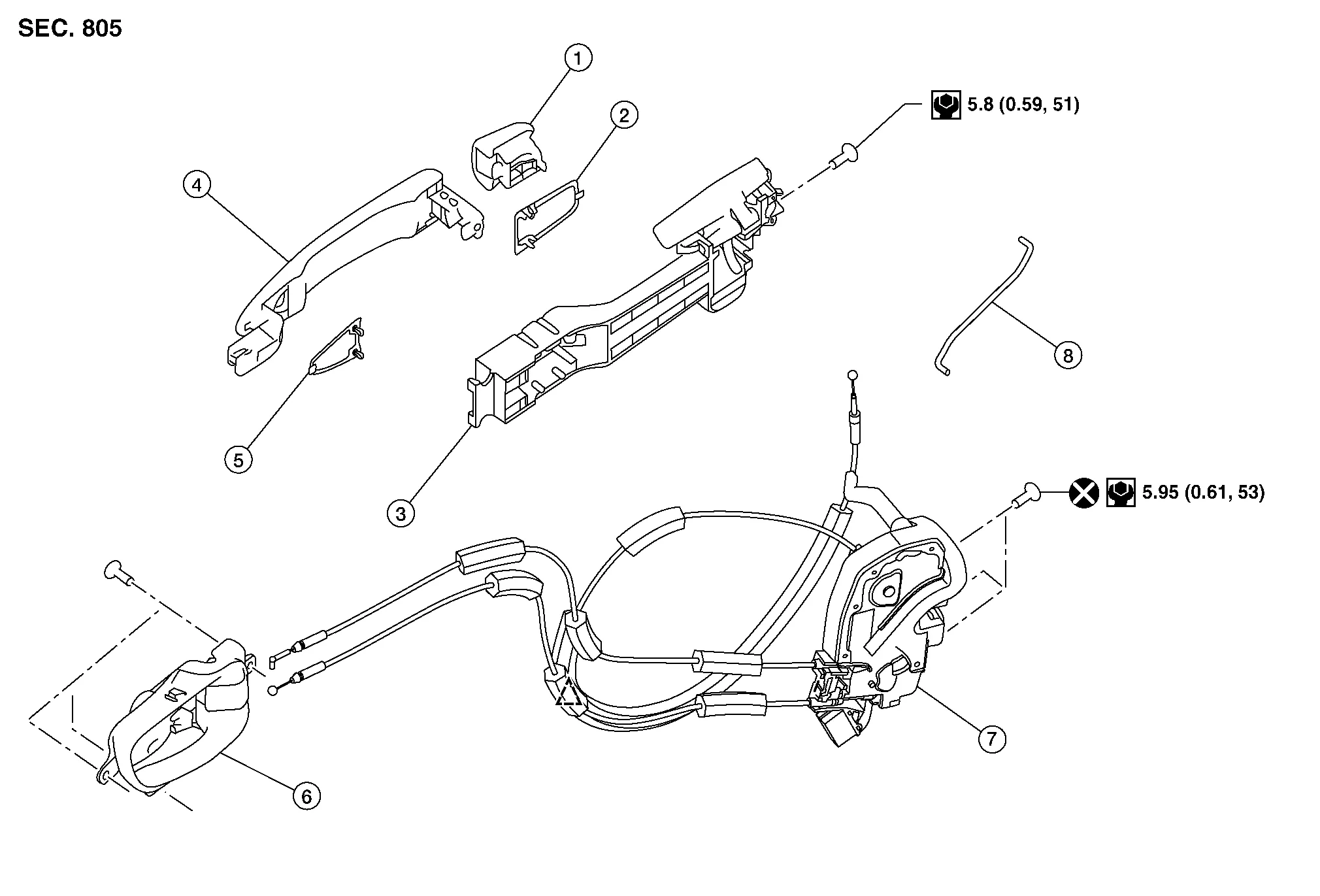 SEC. 805

1

2

5.8 (0.59, 51)

4

8

5

3

5.95 (0.61, 53)

7

6