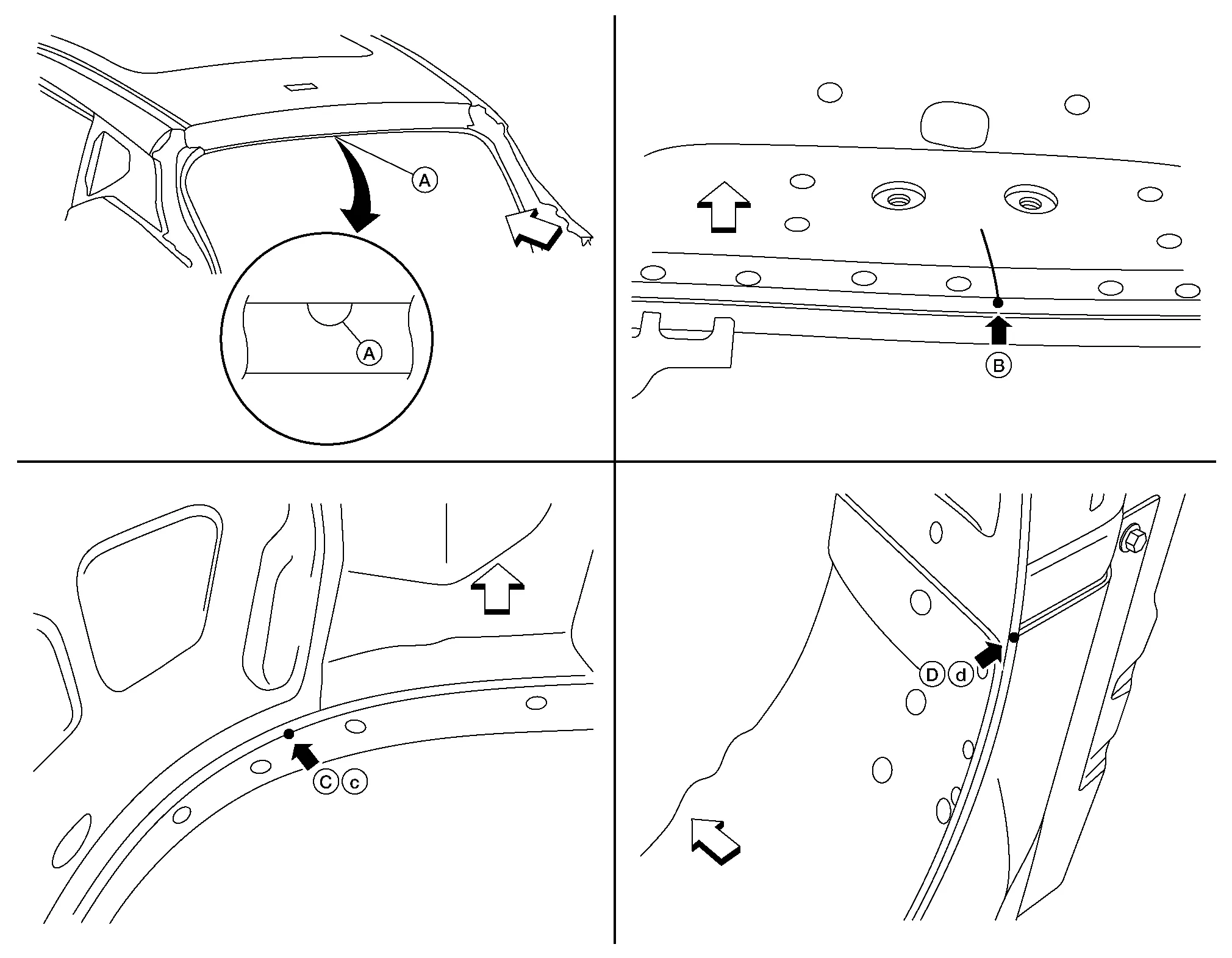 A

A

B

C c

D d