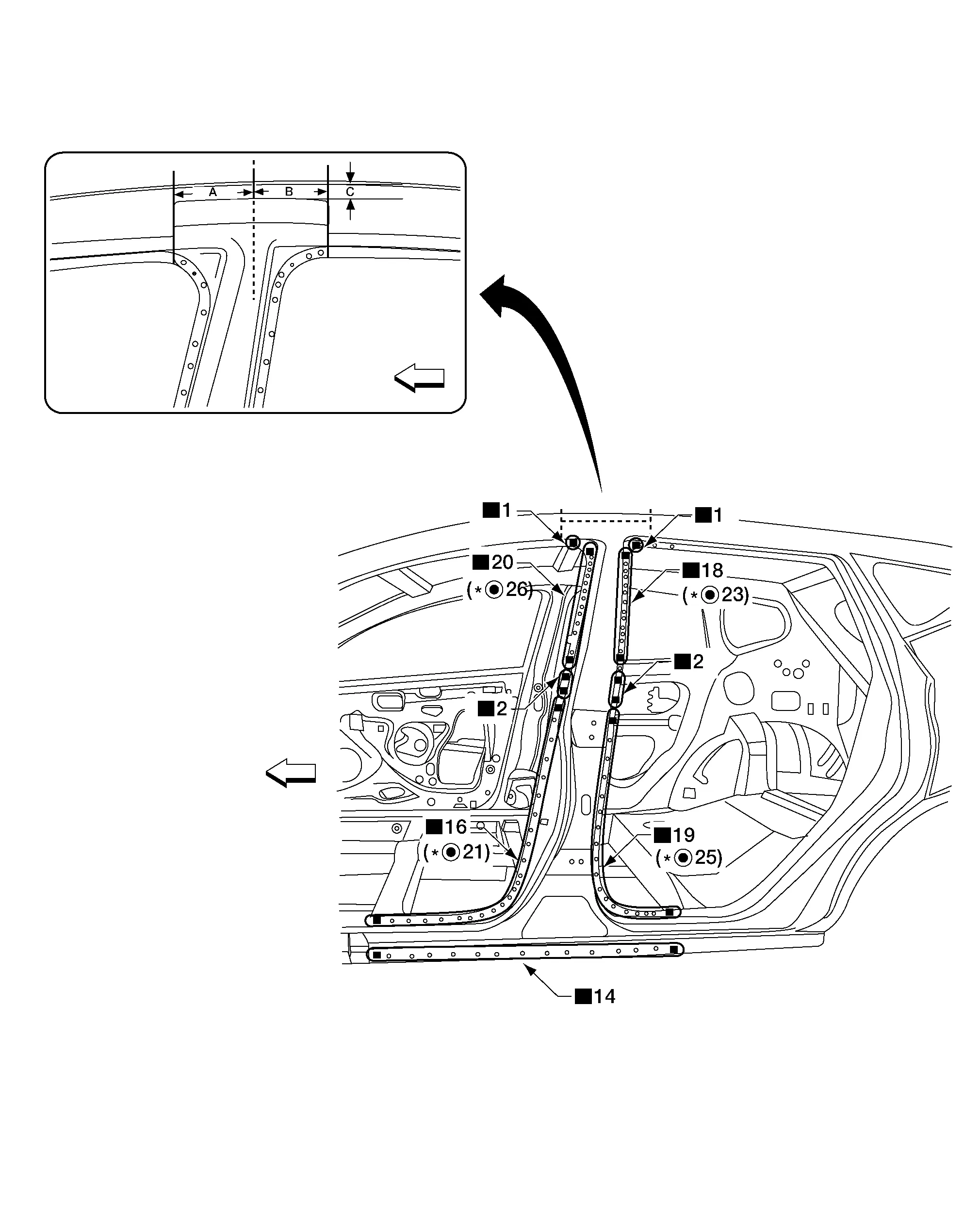 A
B
C

■1
■1
■20
(*◉26)
■18
(*◉23)
■2
■2
■16
(*◉21)
■19
(*◉25)
■14