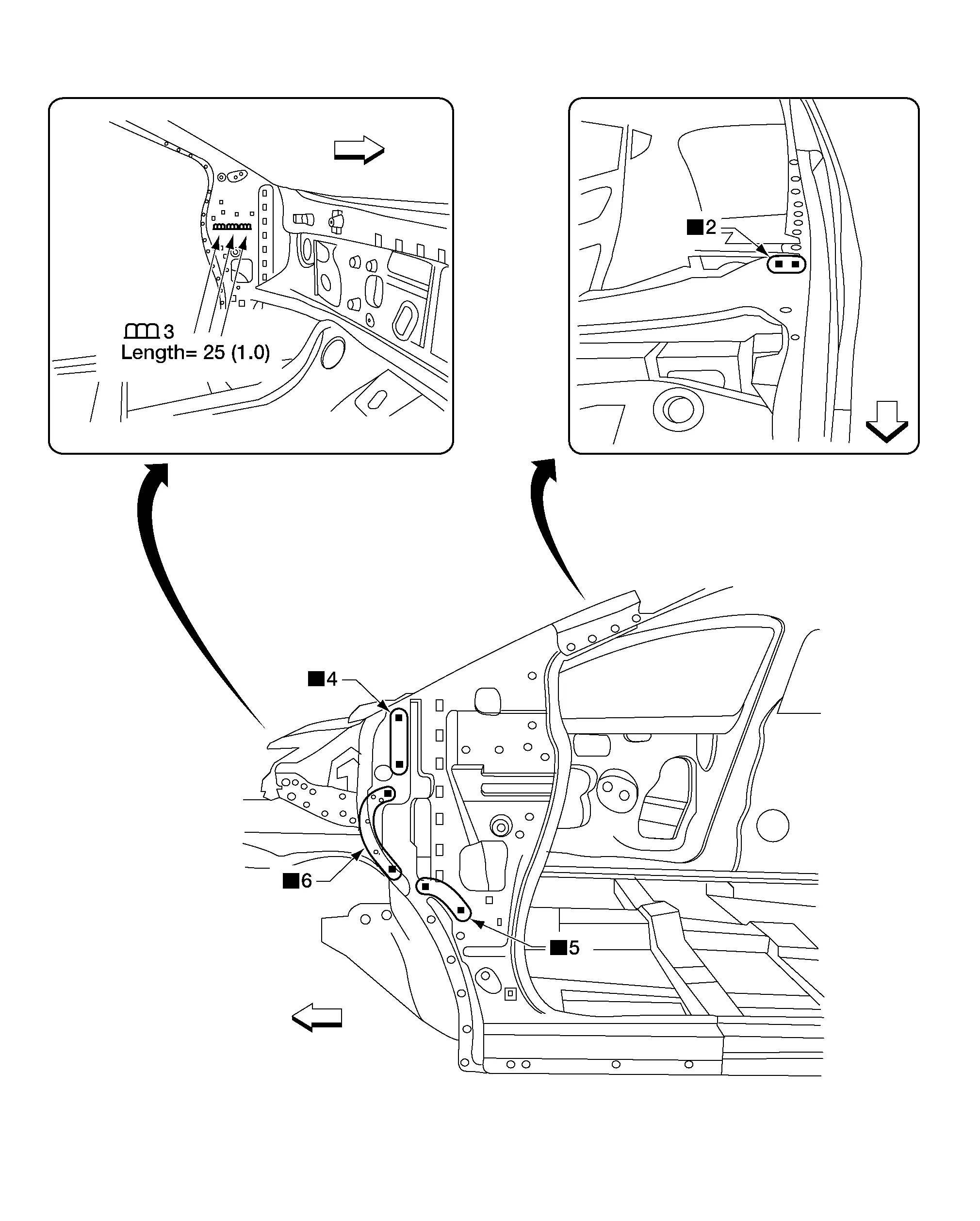 3
Length= 25 (1.0)

■2

■4

■6

■5