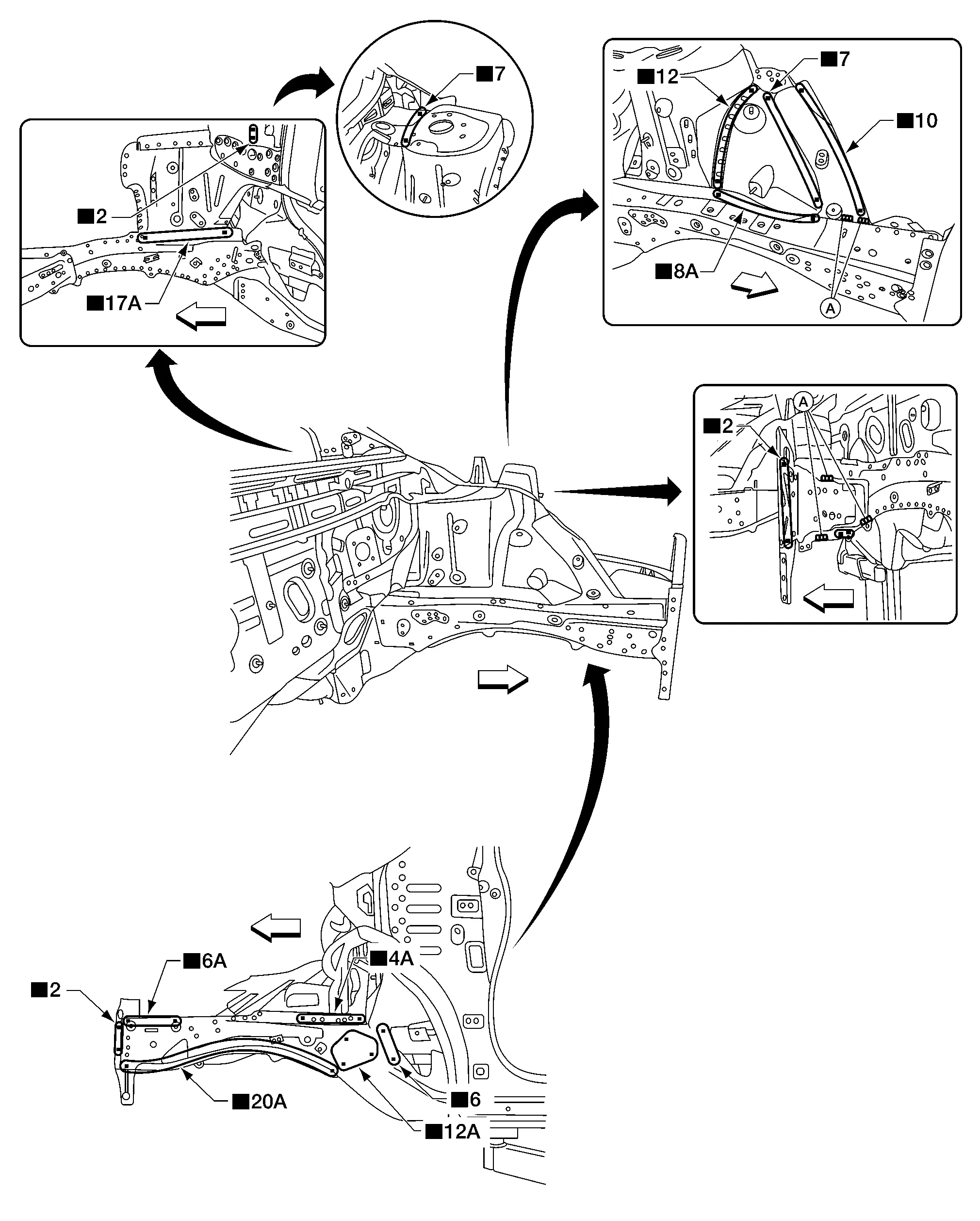 ■7

■2

■17A

■12

■7

■10

■8A

A

A

■2

■6A

■4A

■2

■20A

■6

■12A