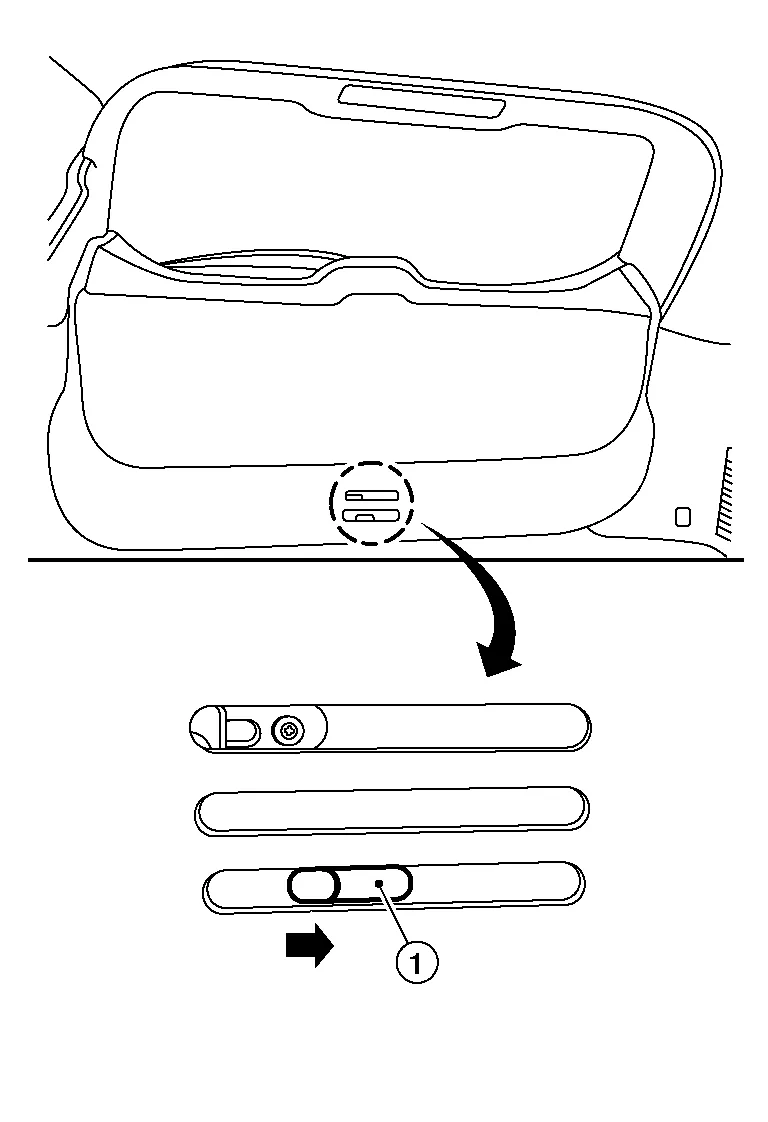 1