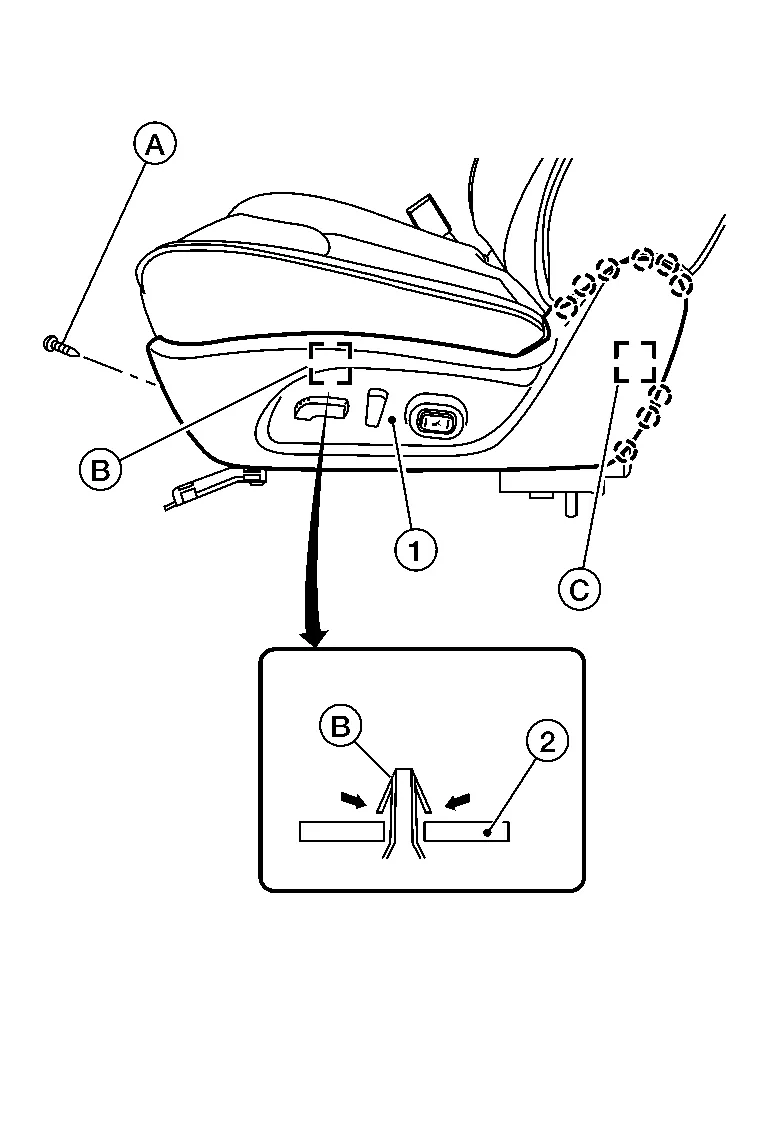 A
B
1
C
B
2