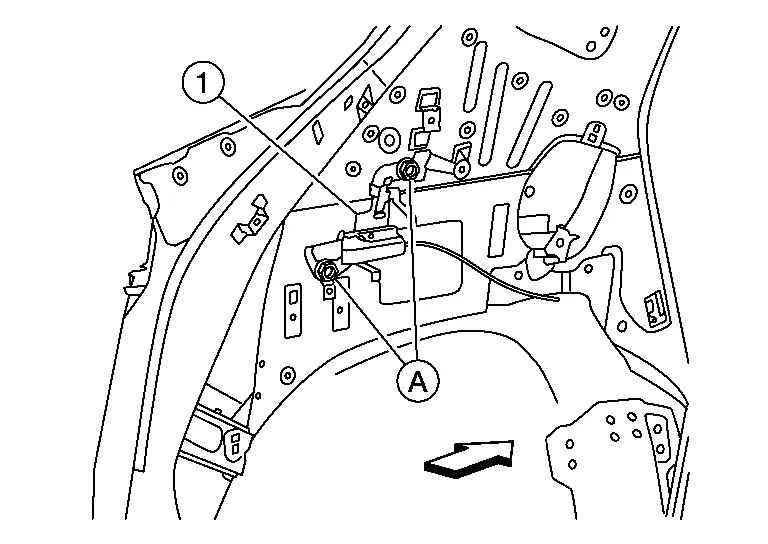 1
A