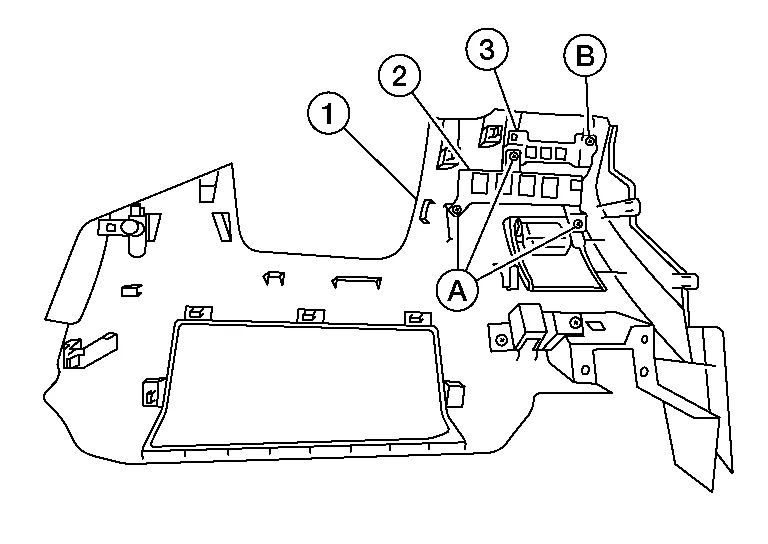 1
2
3
B
A