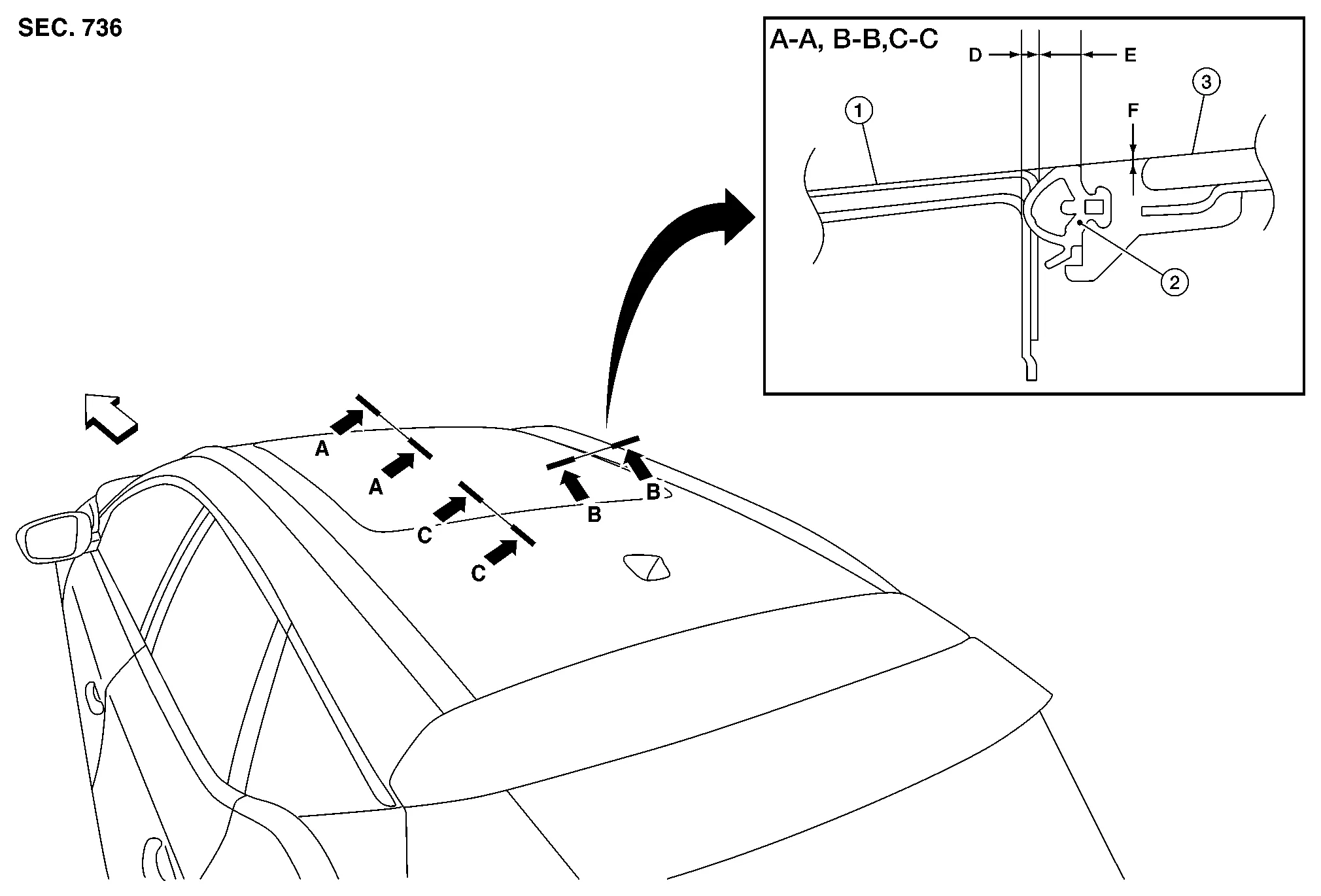 SEC. 736

A-A, B-B,C-C

D

E

F

1

2

3

A

A

B

B

C

C