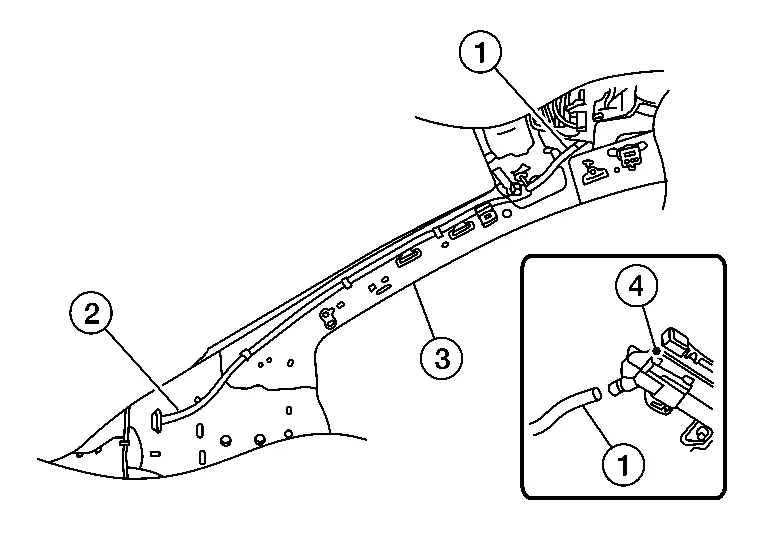 1
2
3
4
1