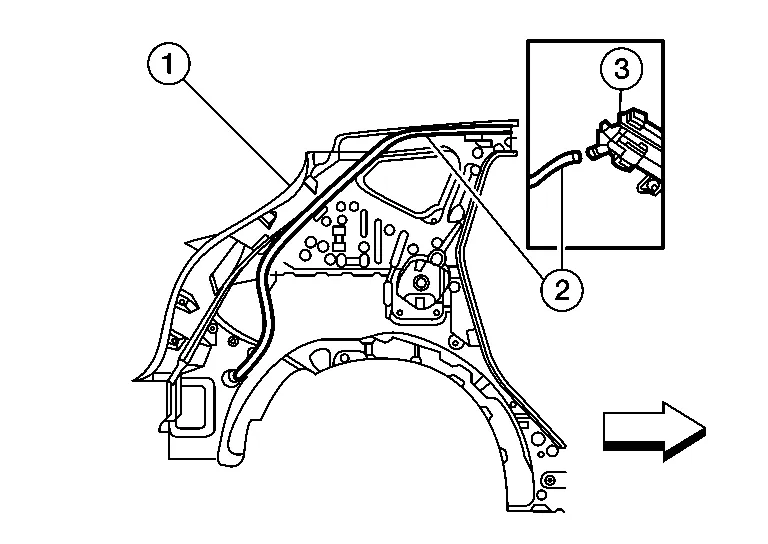 1
3
2