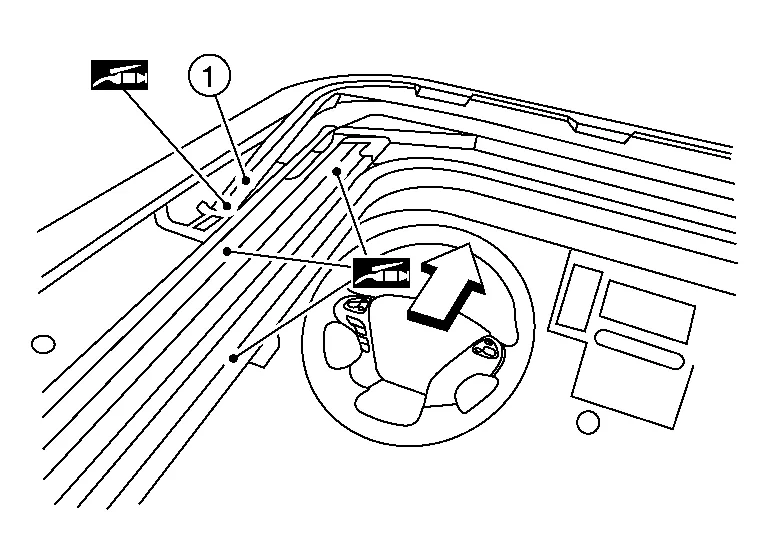 1