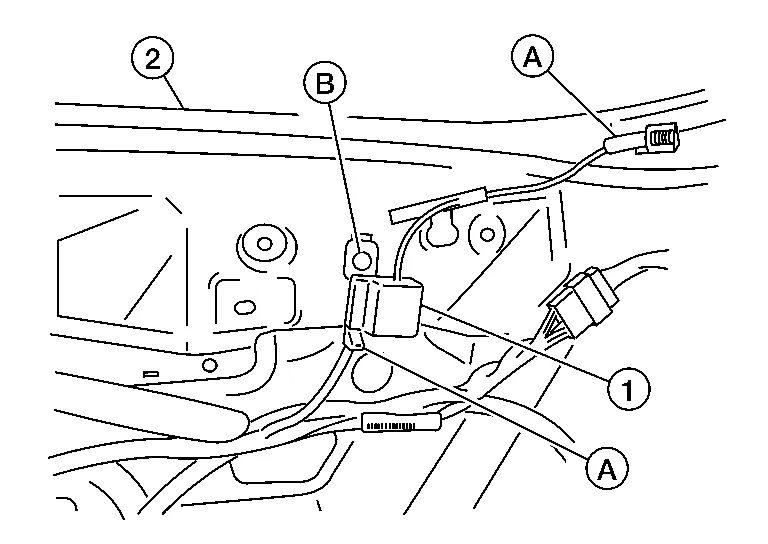 2
B
A
1
A