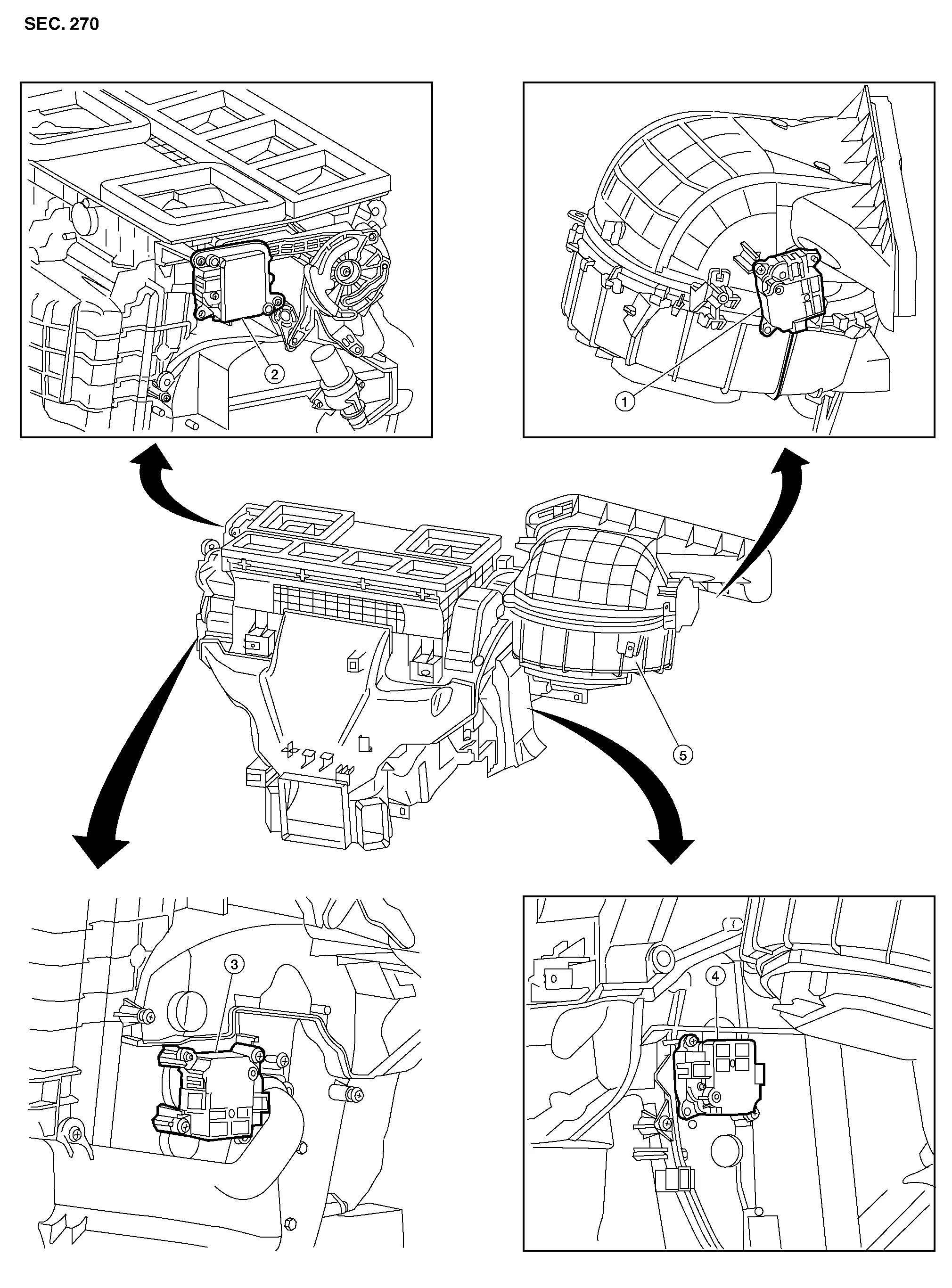 SEC. 270

2

1

5

3

4