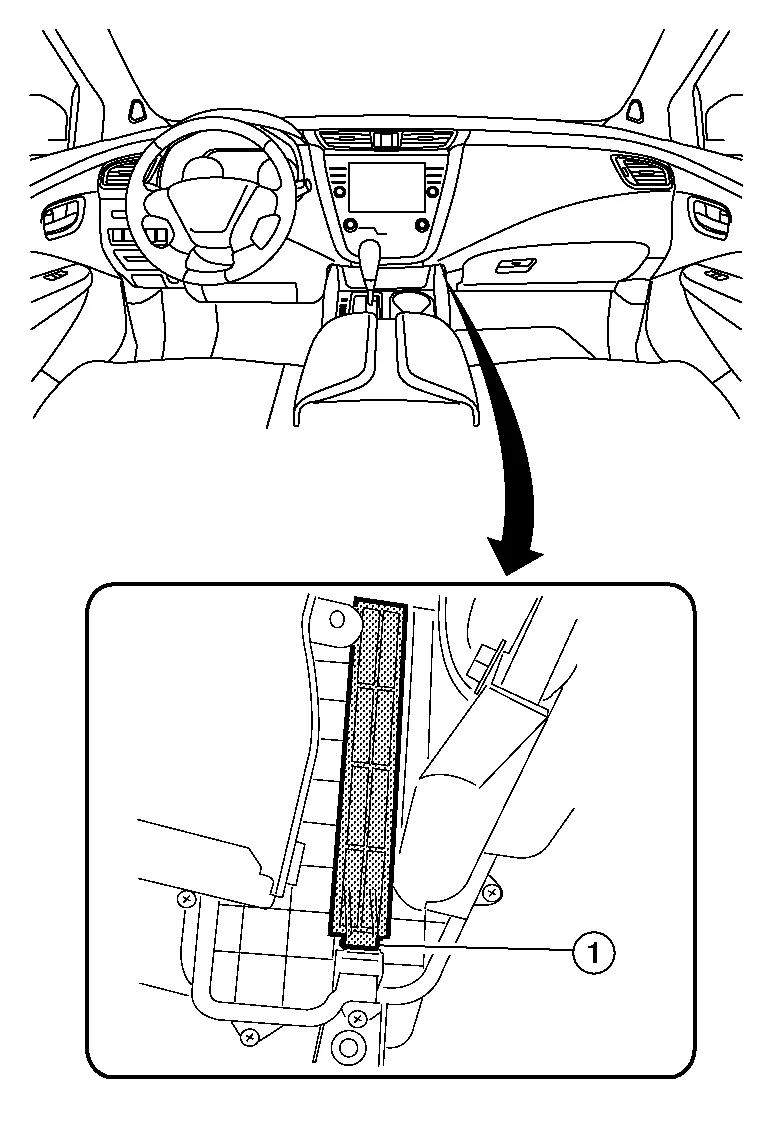 1