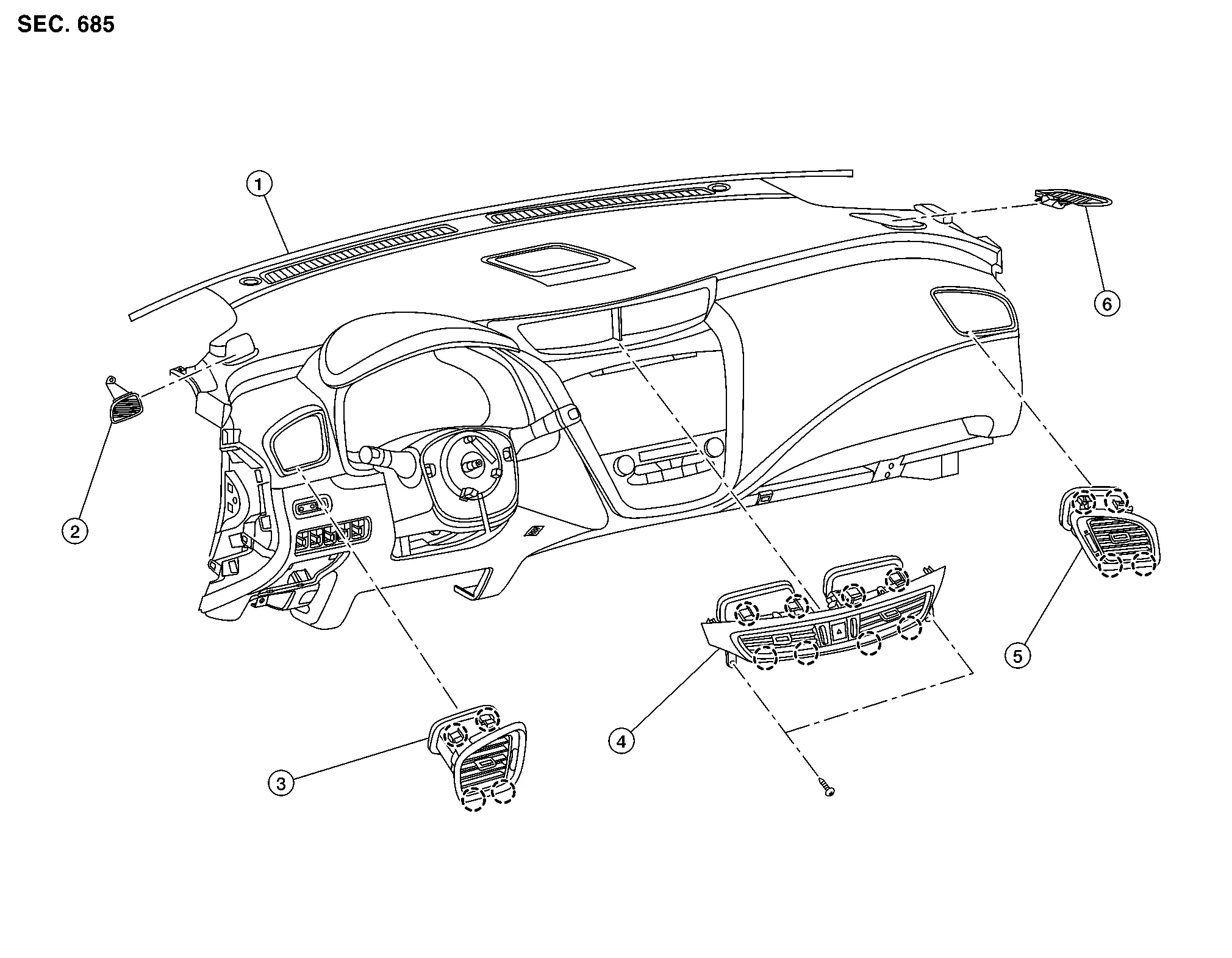 SEC. 685

1

6

2

5

4

3