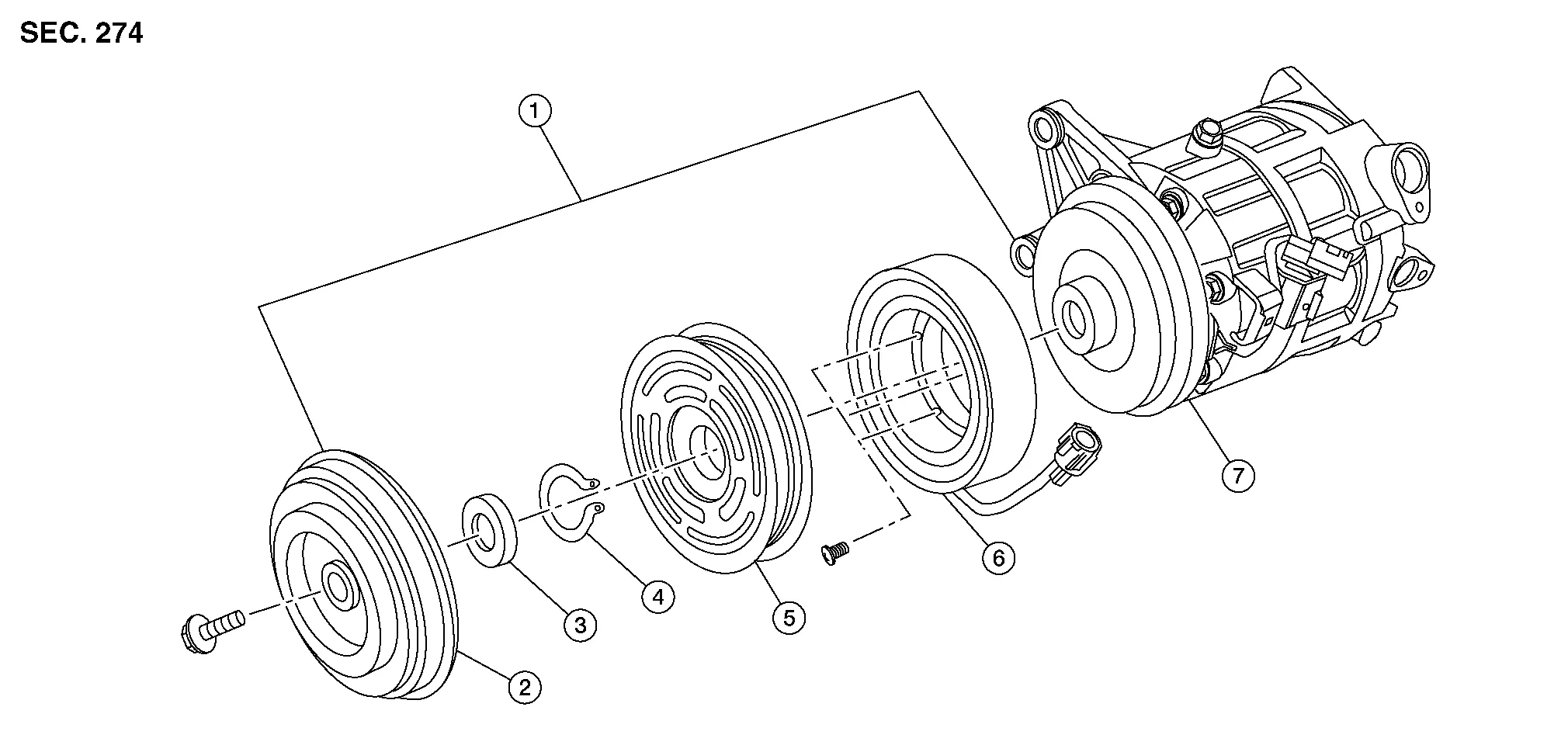 SEC. 274

1

2

3

4

5

6

7