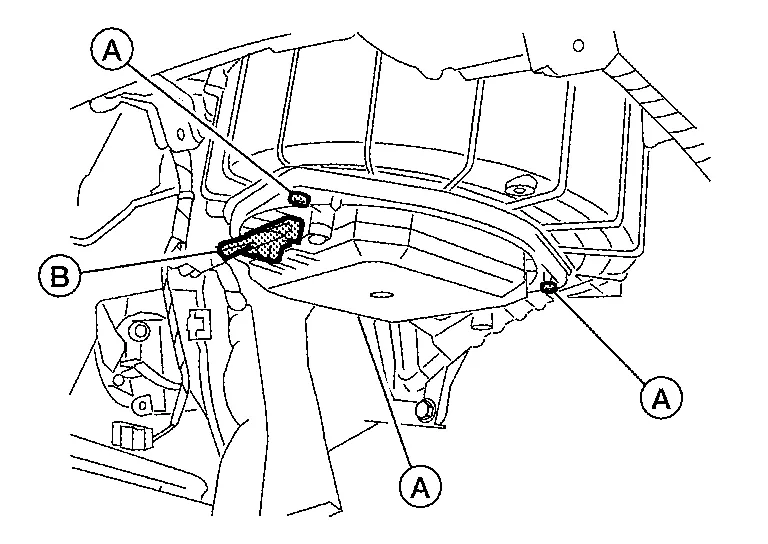 A
B
A
A