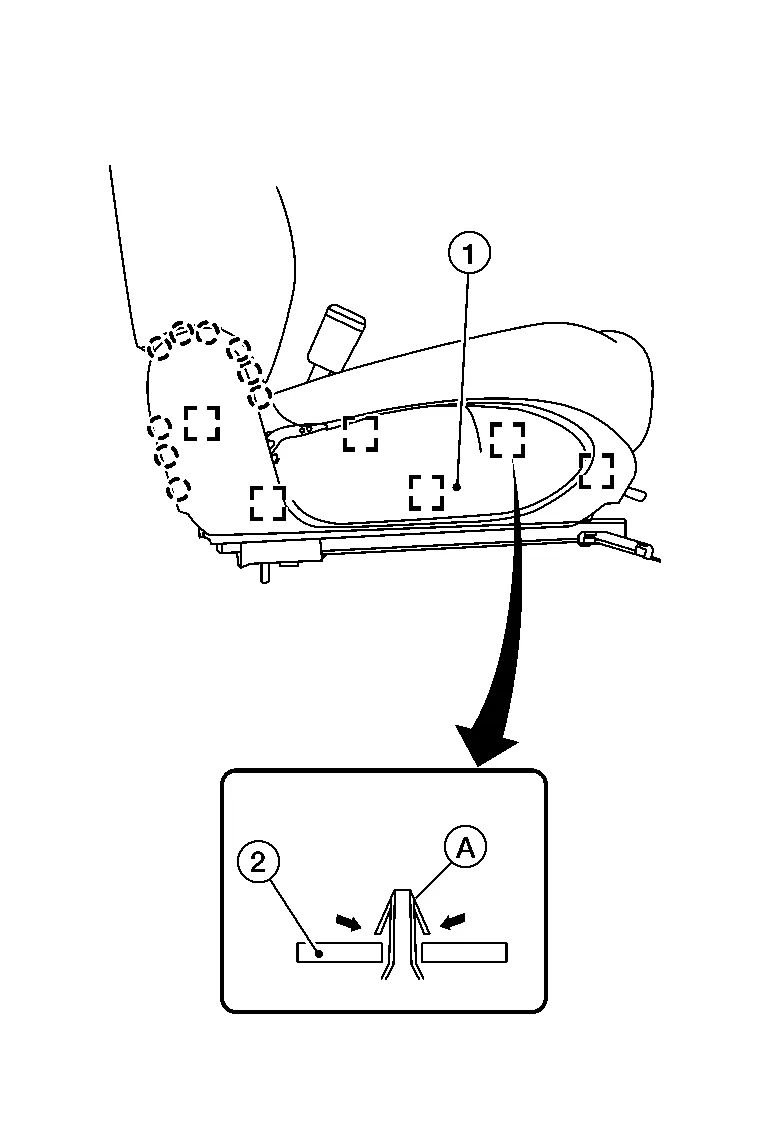 1

2

A