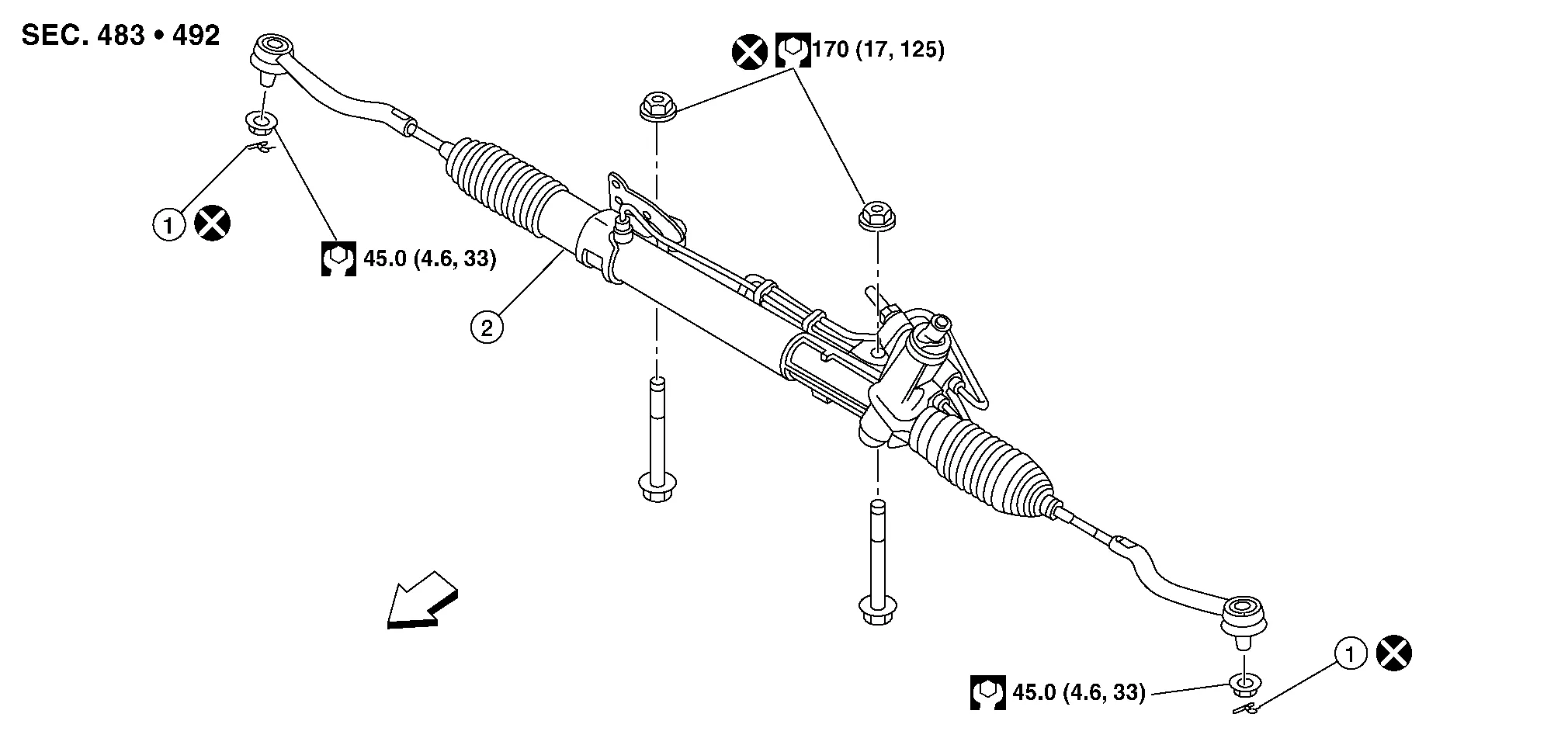 SEC. 483 • 492

170 (17, 125)

1

45.0 (4.6, 33)

2

1

45.0 (4.6, 33)