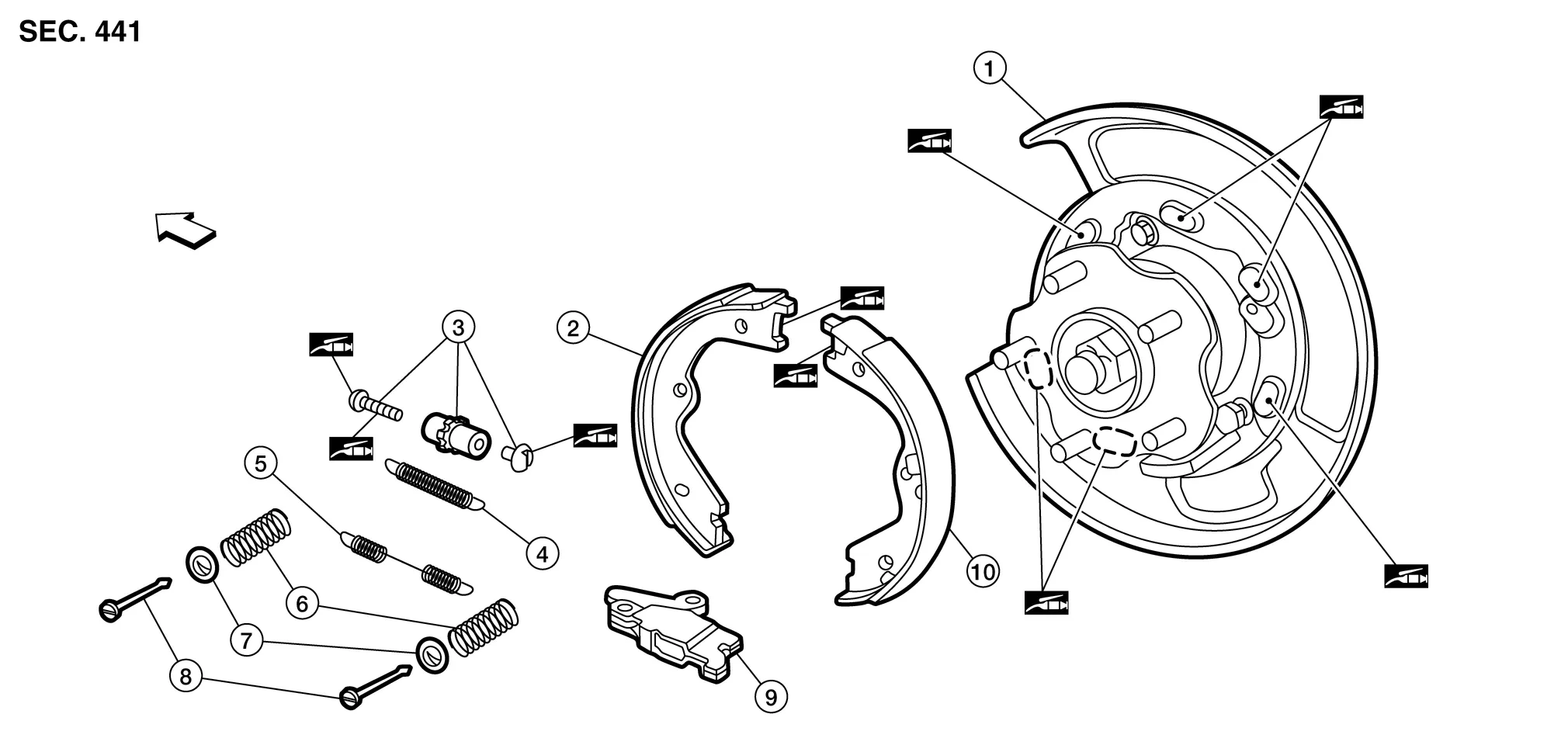 SEC. 441

1
2
3
4
5
6
7
8
9
10