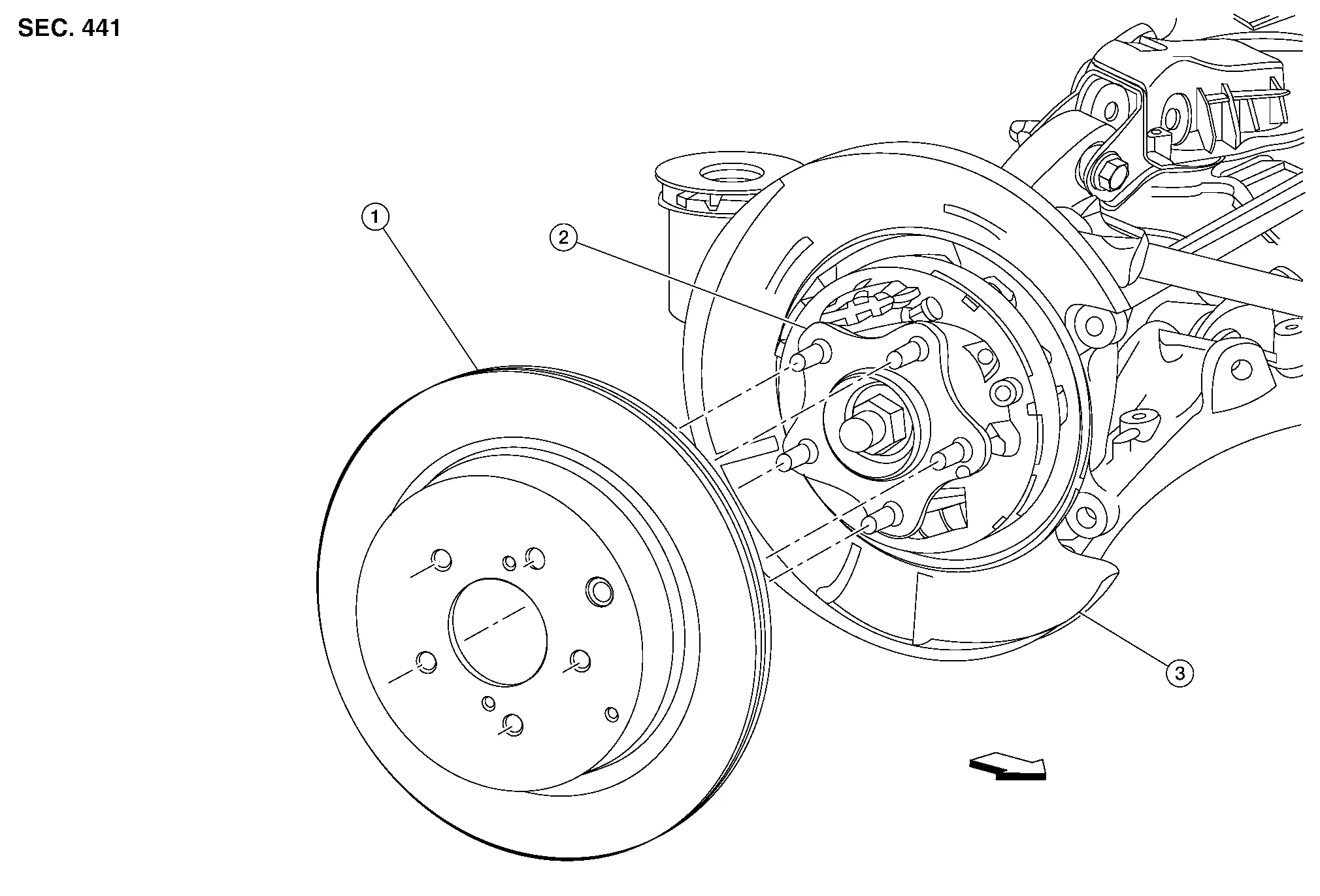 SEC. 441

1

2

3