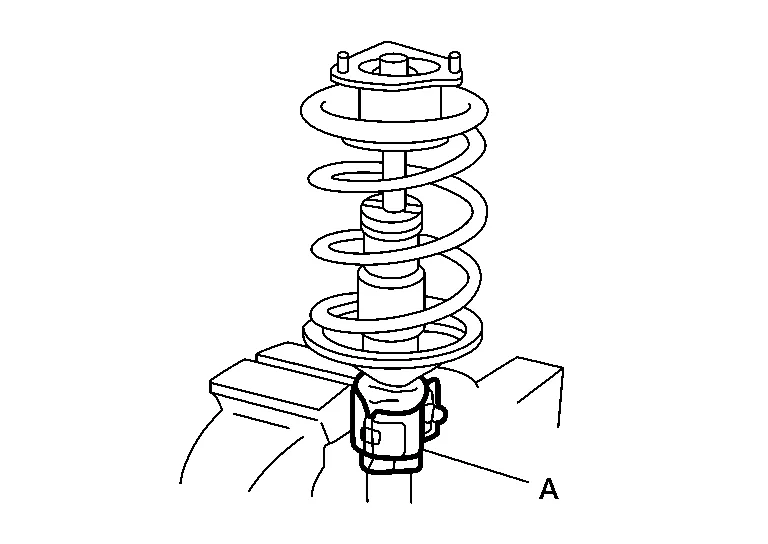 A